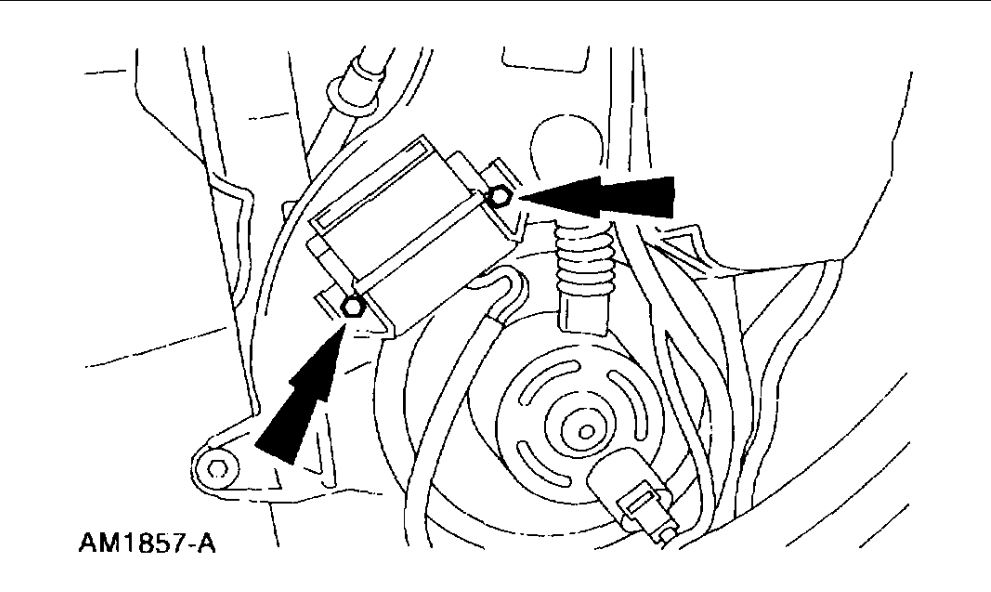 AM1857-A