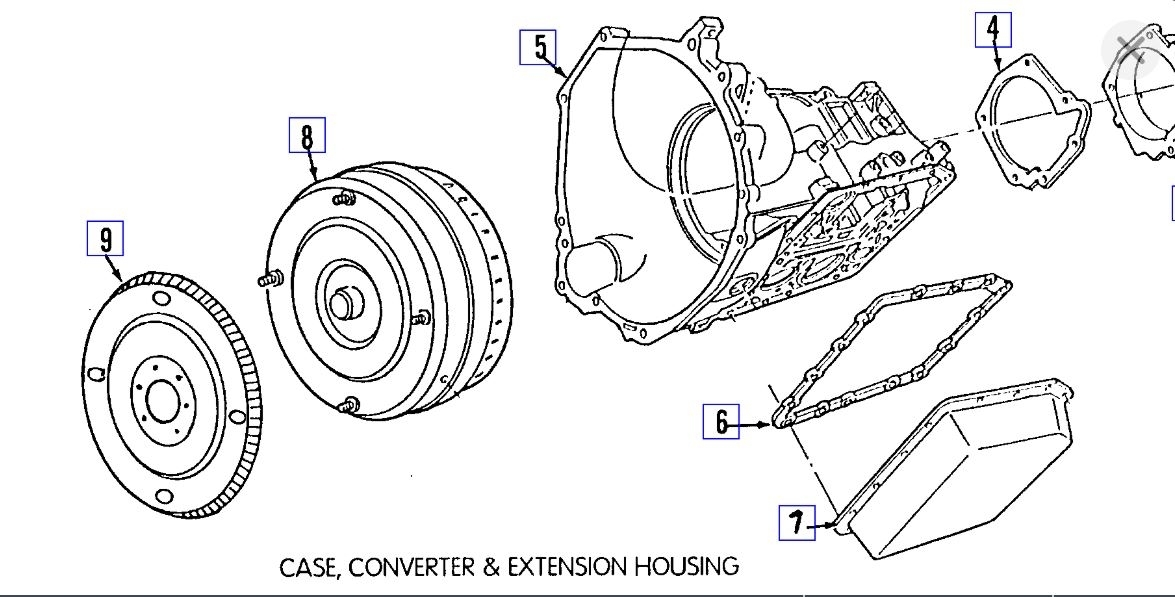 5
4
8
9
6
7
CASE, CONVERTER & EXTENSION HOUSING