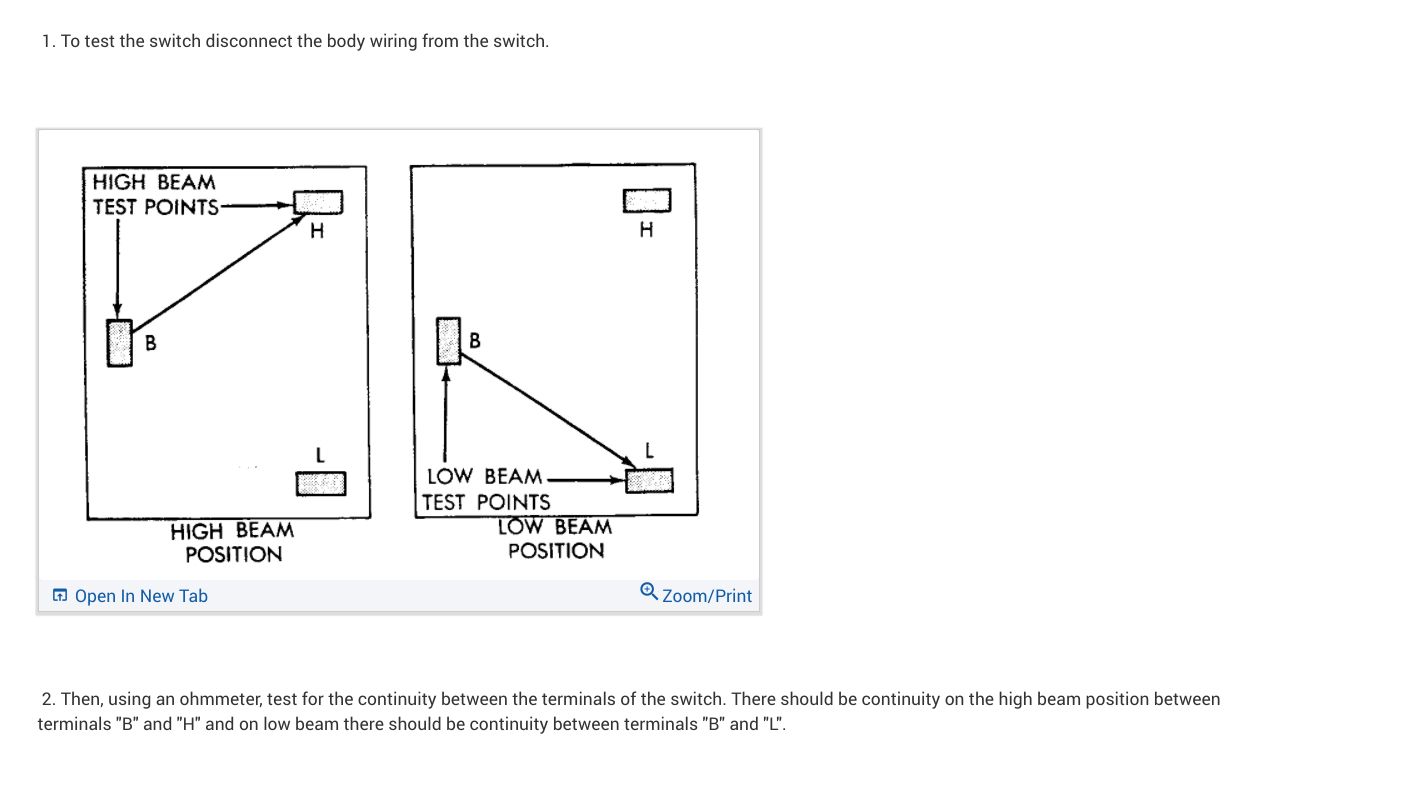 1. To test the switch disconnect the body wiring from the switch.

HIGH BEAM TEST POINTS

H

B

L

HIGH BEAM POSITION

H

B

L

LOW BEAM TEST POINTS

LOW BEAM POSITION

Open In New Tab

Zoom/Print

2. Then, using an ohmmeter, test for the continuity between the terminals of the switch. There should be continuity on the high beam position between terminals "B" and "H" and on low beam there should be continuity between terminals "B" and "L".