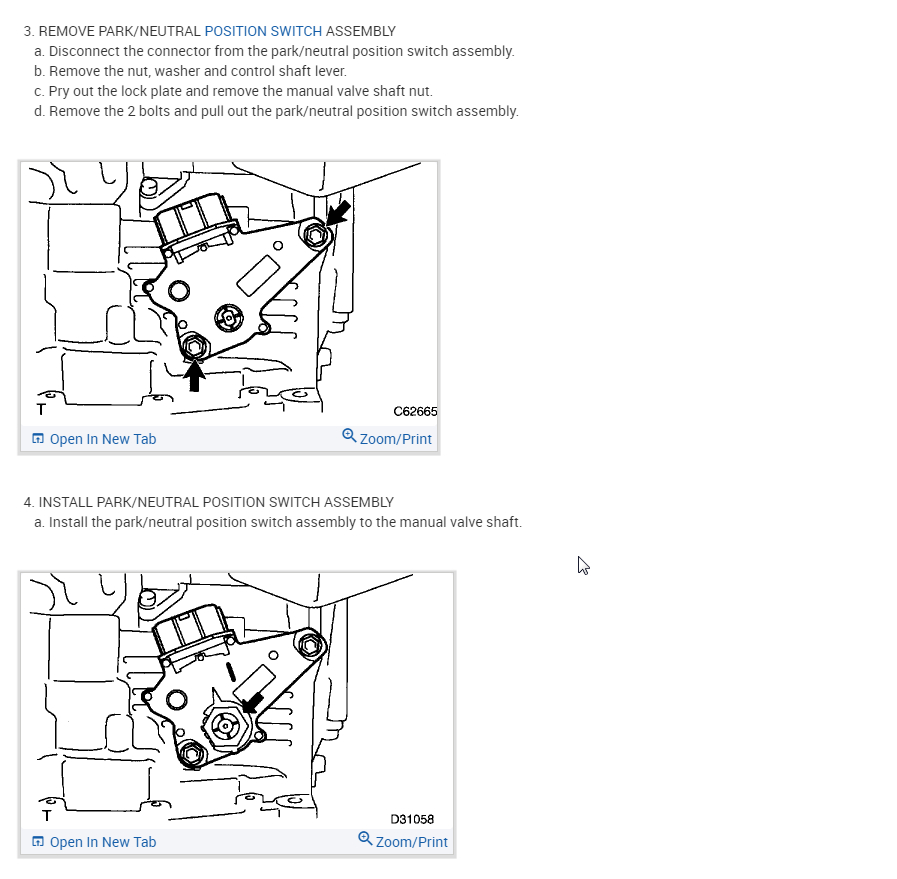 3. REMOVE PARK/NEUTRAL POSITION SWITCH ASSEMBLY
a. Disconnect the connector from the park/neutral position switch assembly.
b. Remove the nut, washer and control shaft lever.
c. Pry out the lock plate and remove the manual valve shaft nut.
d. Remove the 2 bolts and pull out the park/neutral position switch assembly.

T
C62665
Open In New Tab
Zoom/Print

4. INSTALL PARK/NEUTRAL POSITION SWITCH ASSEMBLY
a. Install the park/neutral position switch assembly to the manual valve shaft.

T
D31058
Open In New Tab
Zoom/Print