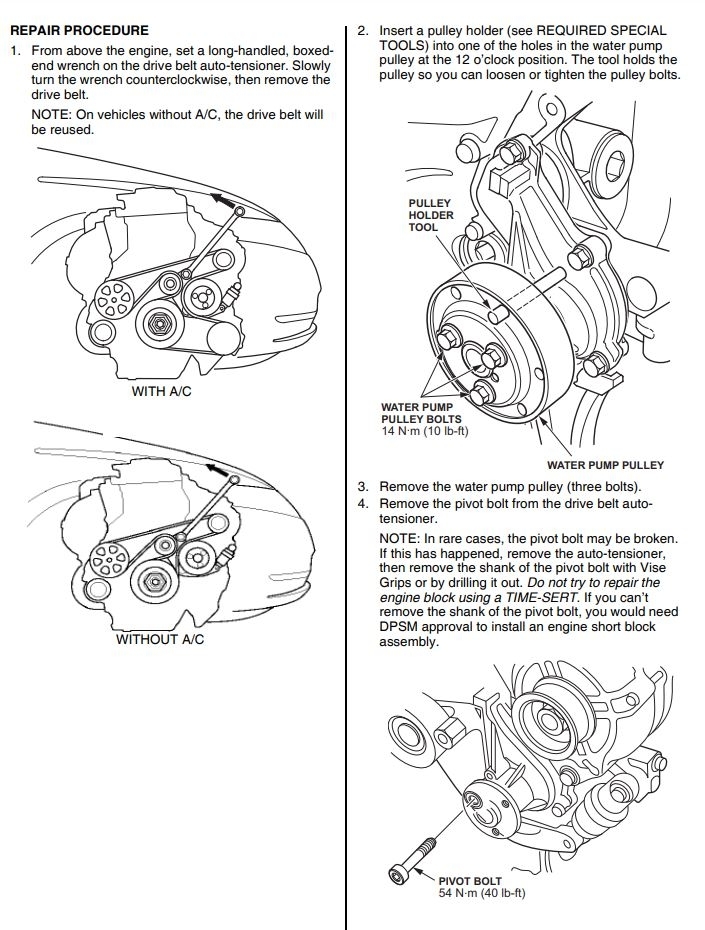 REPAIR PROCEDURE

1. From above the engine, set a long-handled, boxed-end wrench on the drive belt auto-tensioner. Slowly turn the wrench counterclockwise, then remove the drive belt.

NOTE: On vehicles without A/C, the drive belt will be reused.

WITH A/C

WITHOUT A/C

2. Insert a pulley holder (see REQUIRED SPECIAL TOOLS) into one of the holes in the water pump pulley at the 12 o'clock position. The tool holds the pulley so you can loosen or tighten the pulley bolts.

PULLEY HOLDER TOOL

WATER PUMP PULLEY BOLTS
14 N·m (10 lb-ft)

WATER PUMP PULLEY

3. Remove the water pump pulley (three bolts).

4. Remove the pivot bolt from the drive belt auto-tensioner.

NOTE: In rare cases, the pivot bolt may be broken. If this has happened, remove the auto-tensioner, then remove the shank of the pivot bolt with Vise Grips or by drilling it out. Do not try to repair the engine block using a TIME-SERT. If you can't remove the shank of the pivot bolt, you would need DPSM approval to install an engine short block assembly.

PIVOT BOLT
54 N·m (40 lb-ft)