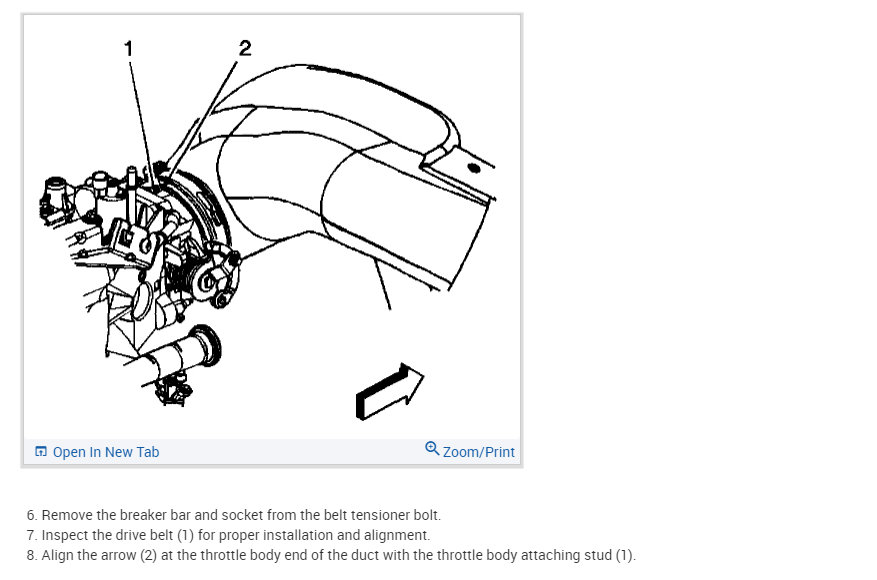 1
2

Open In New Tab
Zoom/Print

6. Remove the breaker bar and socket from the belt tensioner bolt.
7. Inspect the drive belt (1) for proper installation and alignment.
8. Align the arrow (2) at the throttle body end of the duct with the throttle body attaching stud (1).