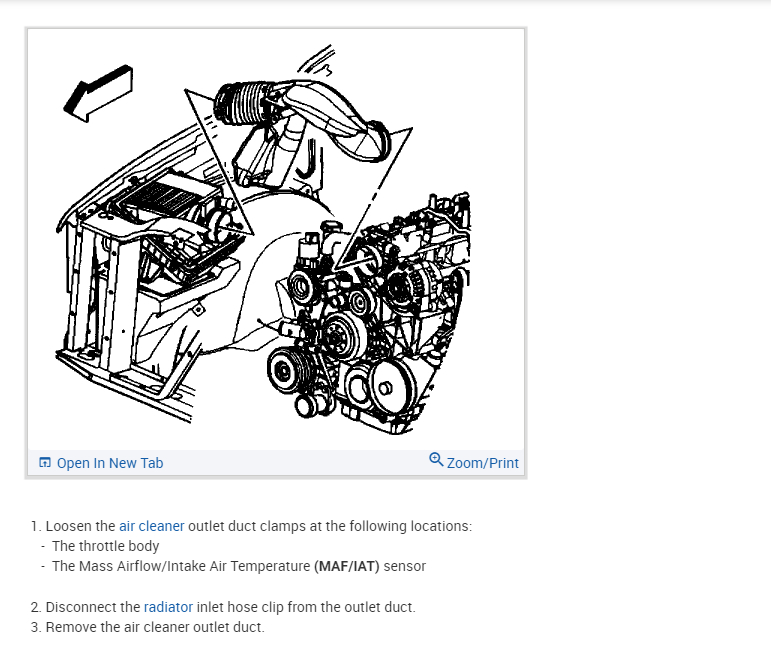 Open In New Tab

Zoom/Print

1. Loosen the air cleaner outlet duct clamps at the following locations:
- The throttle body
- The Mass Airflow/Intake Air Temperature (MAF/IAT) sensor

2. Disconnect the radiator inlet hose clip from the outlet duct.
3. Remove the air cleaner outlet duct.