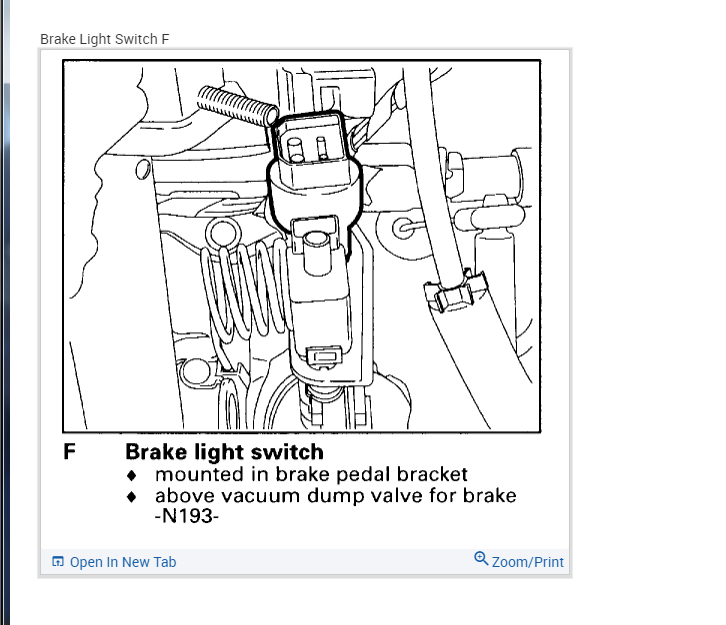 Brake Light Switch F

F Brake light switch
♦ mounted in brake pedal bracket
♦ above vacuum dump valve for brake -N193-

Open In New Tab
Zoom/Print