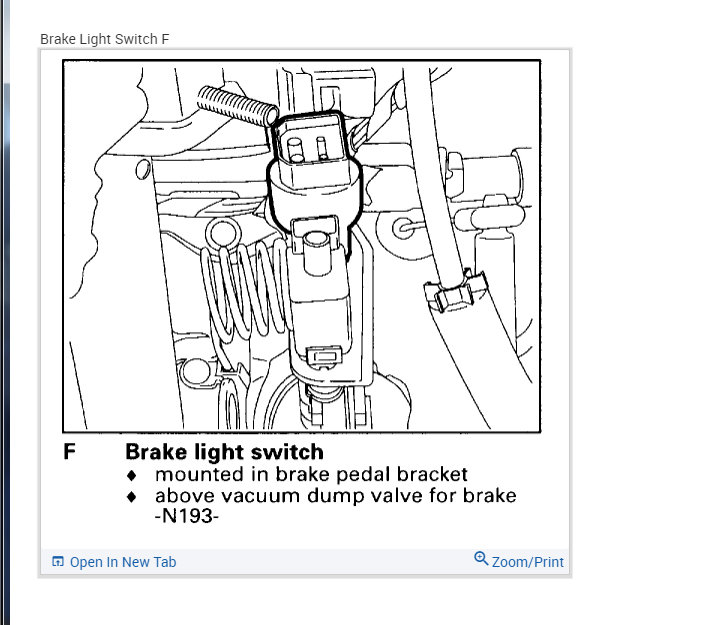 Brake Light Switch F

F Brake light switch
♦ mounted in brake pedal bracket
♦ above vacuum dump valve for brake -N193-

Open In New Tab

Zoom/Print