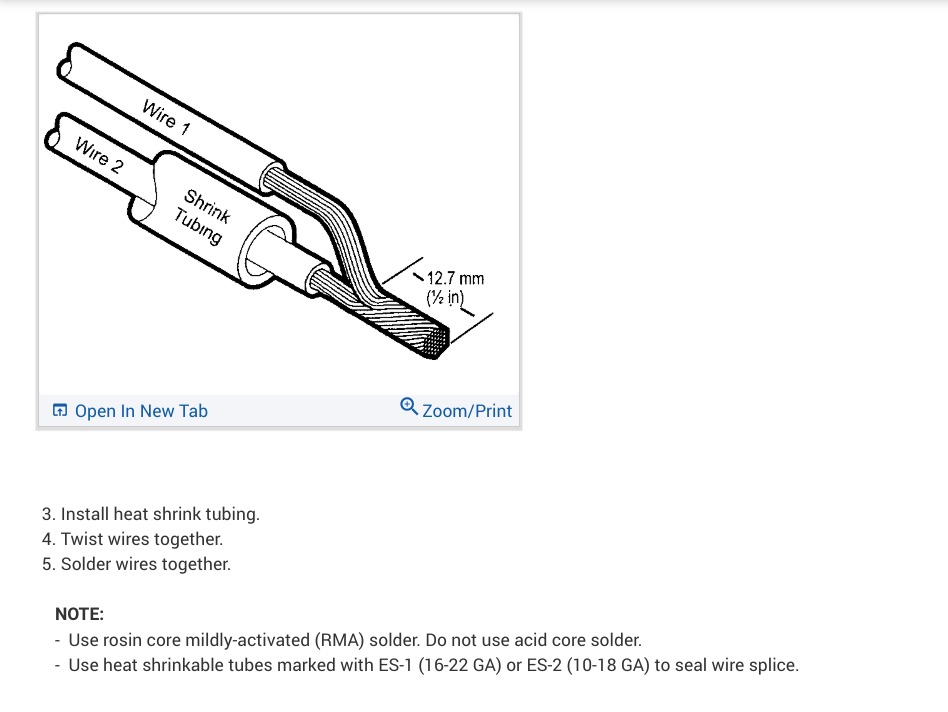 Wire 1
Wire 2
Shrink Tubing
12.7 mm (½ in)

Open In New Tab
Zoom/Print

3. Install heat shrink tubing.
4. Twist wires together.
5. Solder wires together.

NOTE:
- Use rosin core mildly-activated (RMA) solder. Do not use acid core solder.
- Use heat shrinkable tubes marked with ES-1 (16-22 GA) or ES-2 (10-18 GA) to seal wire splice.