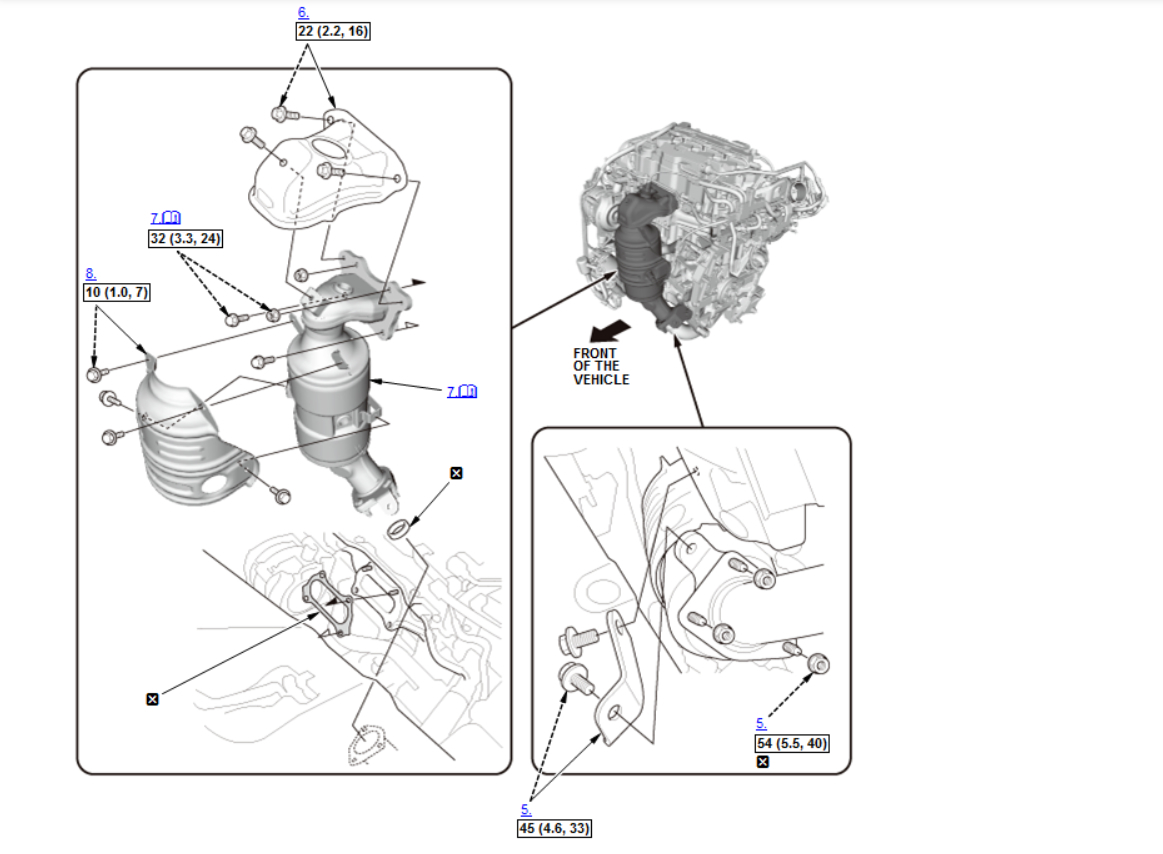 6.
22 (2.2, 16)

7.
32 (3.3, 24)

8.
10 (1.0, 7)

7.

FRONT OF THE VEHICLE

5.
54 (5.5, 40)

5.
45 (4.6, 33)