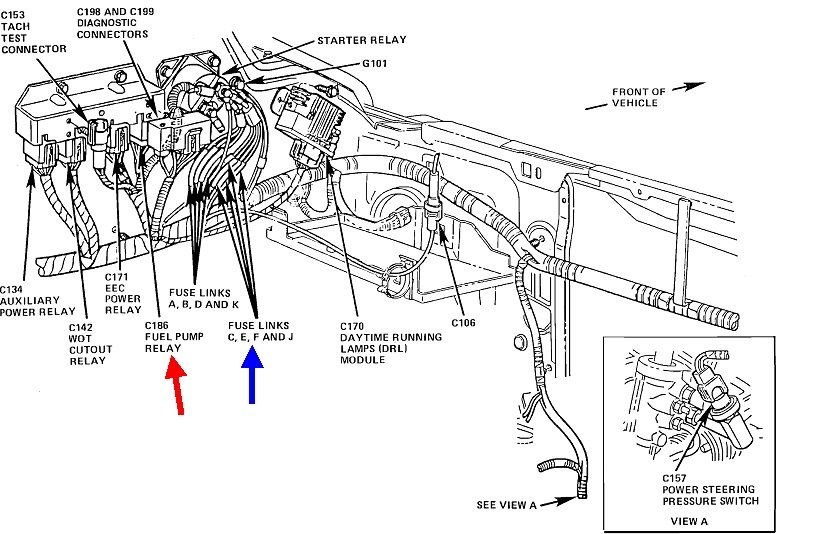 C153
TACH
TEST
CONNECTOR

C198 AND C199
DIAGNOSTIC
CONNECTORS

STARTER RELAY

G101

FRONT OF
VEHICLE

C134
AUXILIARY
POWER RELAY

C142
WOT
CUTOUT
RELAY

C171
EEC
POWER
RELAY

C186
FUEL PUMP
RELAY

FUSE LINKS
A, B, D AND K

FUSE LINKS
C, E, F AND J

C170
DAYTIME RUNNING
LAMPS (DRL)
MODULE

C106

SEE VIEW A

C157
POWER STEERING
PRESSURE SWITCH

VIEW A