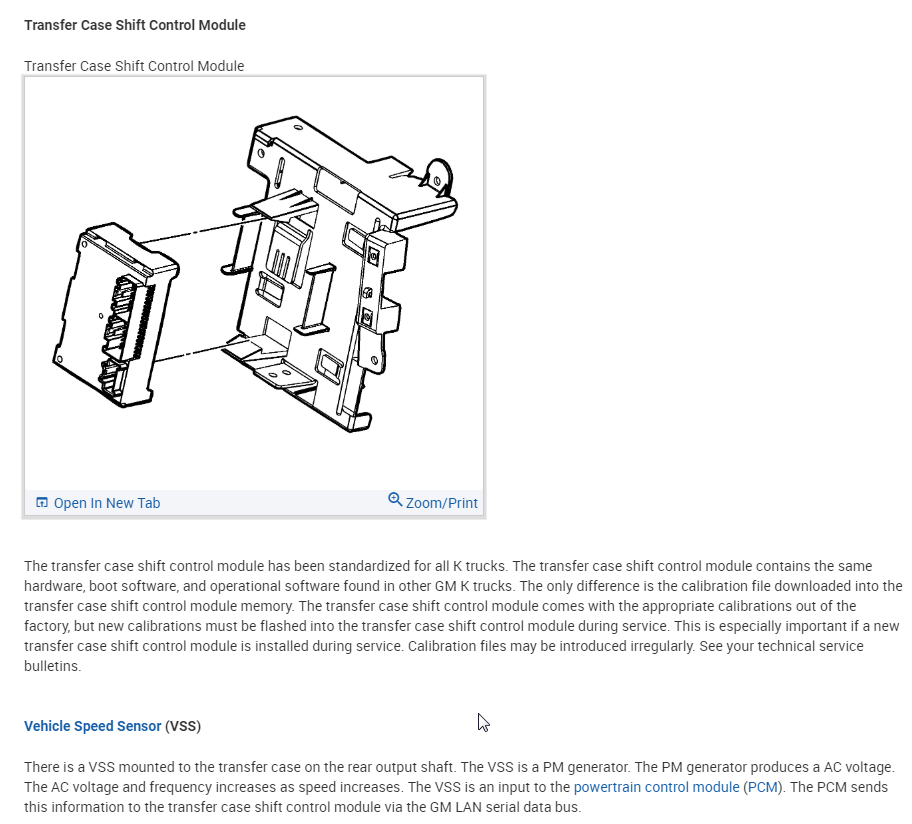 Transfer Case Shift Control Module

Transfer Case Shift Control Module

Open In New Tab

Zoom/Print

The transfer case shift control module has been standardized for all K trucks. The transfer case shift control module contains the same hardware, boot software, and operational software found in other GM K trucks. The only difference is the calibration file downloaded into the transfer case shift control module memory. The transfer case shift control module comes with the appropriate calibrations out of the factory, but new calibrations must be flashed into the transfer case shift control module during service. This is especially important if a new transfer case shift control module is installed during service. Calibration files may be introduced irregularly. See your technical service bulletins.

Vehicle Speed Sensor (VSS)

There is a VSS mounted to the transfer case on the rear output shaft. The VSS is a PM generator. The PM generator produces a AC voltage. The AC voltage and frequency increases as speed increases. The VSS is an input to the powertrain control module (PCM). The PCM sends this information to the transfer case shift control module via the GM LAN serial data bus.