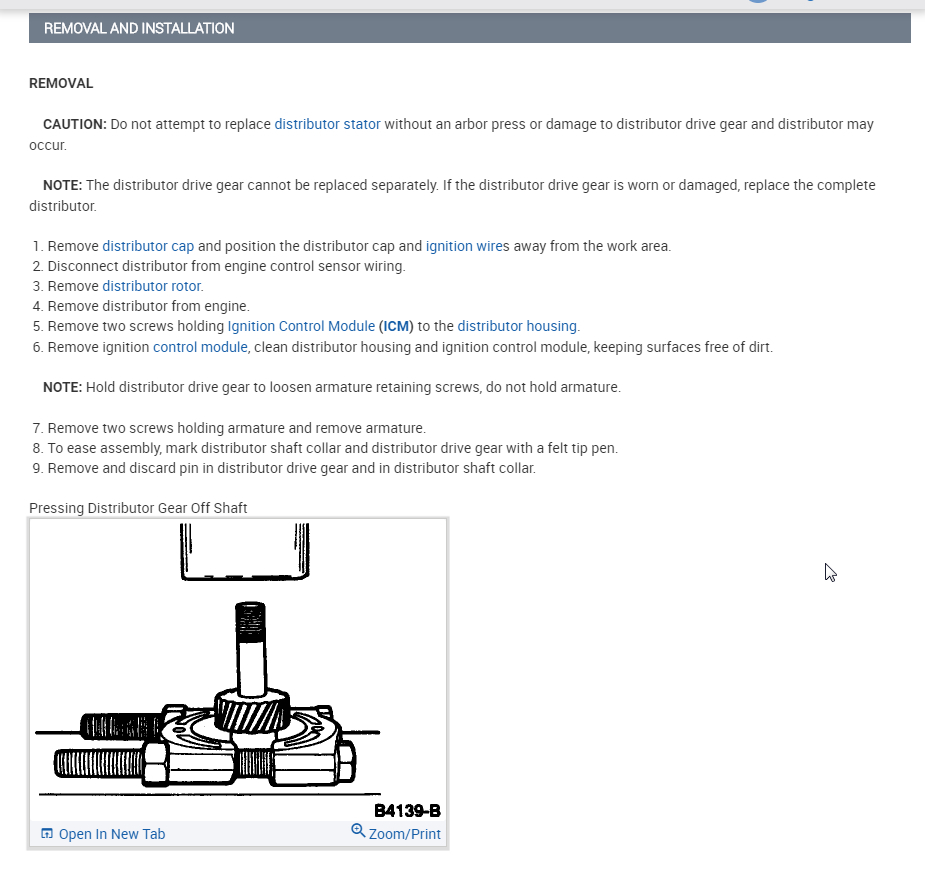 REMOVAL AND INSTALLATION

REMOVAL

CAUTION: Do not attempt to replace distributor stator without an arbor press or damage to distributor drive gear and distributor may occur.

NOTE: The distributor drive gear cannot be replaced separately. If the distributor drive gear is worn or damaged, replace the complete distributor.

1. Remove distributor cap and position the distributor cap and ignition wires away from the work area.
2. Disconnect distributor from engine control sensor wiring.
3. Remove distributor rotor.
4. Remove distributor from engine.
5. Remove two screws holding Ignition Control Module (ICM) to the distributor housing.
6. Remove ignition control module, clean distributor housing and ignition control module, keeping surfaces free of dirt.

NOTE: Hold distributor drive gear to loosen armature retaining screws, do not hold armature.

7. Remove two screws holding armature and remove armature.
8. To ease assembly, mark distributor shaft collar and distributor drive gear with a felt tip pen.
9. Remove and discard pin in distributor drive gear and in distributor shaft collar.

Pressing Distributor Gear Off Shaft

B4139-B

Open In New Tab

Zoom/Print