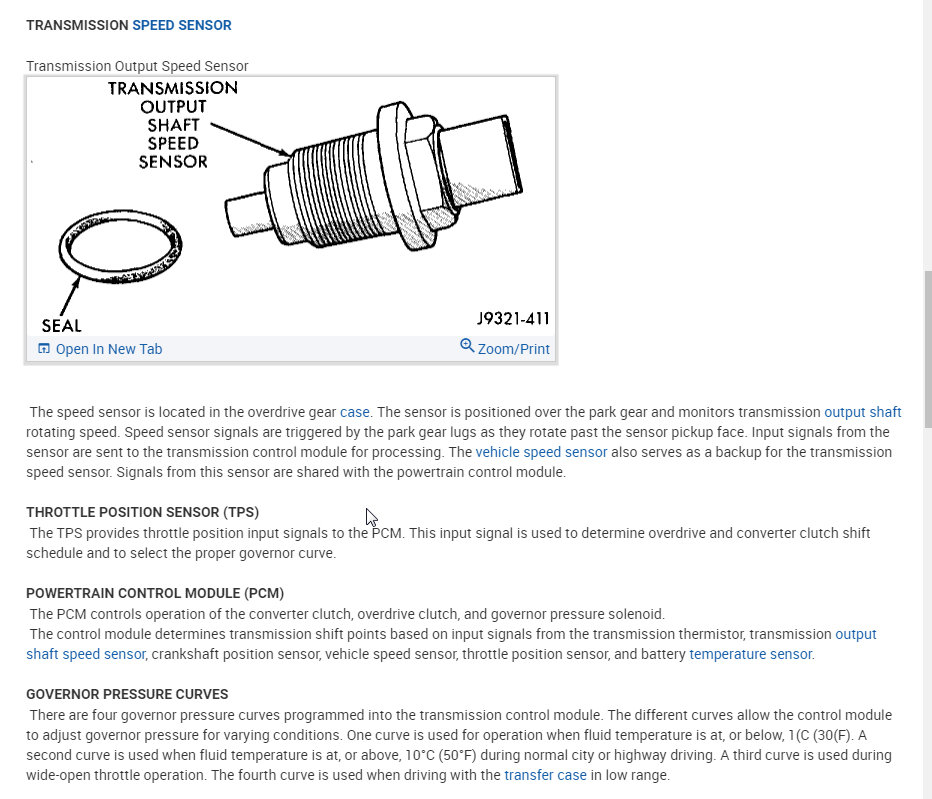 TRANSMISSION SPEED SENSOR

Transmission Output Speed Sensor

TRANSMISSION OUTPUT SHAFT SPEED SENSOR

SEAL

J9321-411

Open In New Tab

Zoom/Print

The speed sensor is located in the overdrive gear case. The sensor is positioned over the park gear and monitors transmission output shaft rotating speed. Speed sensor signals are triggered by the park gear lugs as they rotate past the sensor pickup face. Input signals from the sensor are sent to the transmission control module for processing. The vehicle speed sensor also serves as a backup for the transmission speed sensor. Signals from this sensor are shared with the powertrain control module.

THROTTLE POSITION SENSOR (TPS)
The TPS provides throttle position input signals to the PCM. This input signal is used to determine overdrive and converter clutch shift schedule and to select the proper governor curve.

POWERTRAIN CONTROL MODULE (PCM)
The PCM controls operation of the converter clutch, overdrive clutch, and governor pressure solenoid.
The control module determines transmission shift points based on input signals from the transmission thermistor, transmission output shaft speed sensor, crankshaft position sensor, vehicle speed sensor, throttle position sensor, and battery temperature sensor.

GOVERNOR PRESSURE CURVES
There are four governor pressure curves programmed into the transmission control module. The different curves allow the control module to adjust governor pressure for varying conditions. One curve is used for operation when fluid temperature is at, or below, 1(C (30(F). A second curve is used when fluid temperature is at, or above, 10°C (50°F) during normal city or highway driving. A third curve is used during wide-open throttle operation. The fourth curve is used when driving with the transfer case in low range.