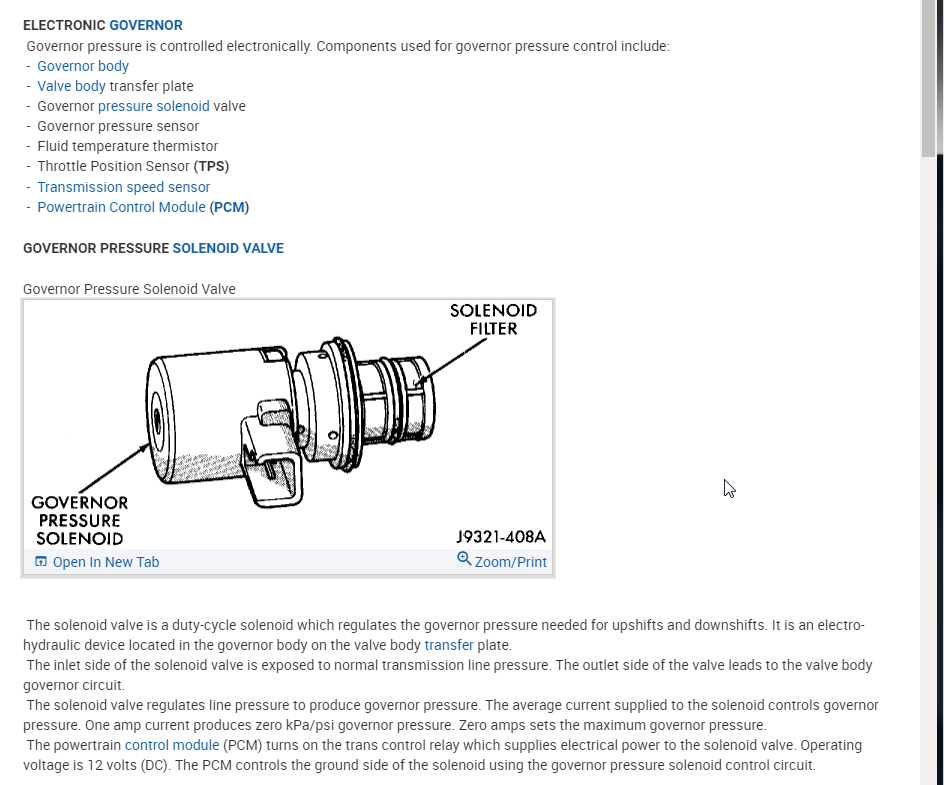 ELECTRONIC GOVERNOR

Governor pressure is controlled electronically. Components used for governor pressure control include:
- Governor body
- Valve body transfer plate
- Governor pressure solenoid valve
- Governor pressure sensor
- Fluid temperature thermistor
- Throttle Position Sensor (TPS)
- Transmission speed sensor
- Powertrain Control Module (PCM)

GOVERNOR PRESSURE SOLENOID VALVE

Governor Pressure Solenoid Valve

SOLENOID FILTER

GOVERNOR PRESSURE SOLENOID

J9321-408A

Open In New Tab

Zoom/Print

The solenoid valve is a duty-cycle solenoid which regulates the governor pressure needed for upshifts and downshifts. It is an electro-hydraulic device located in the governor body on the valve body transfer plate.
The inlet side of the solenoid valve is exposed to normal transmission line pressure. The outlet side of the valve leads to the valve body governor circuit.
The solenoid valve regulates line pressure to produce governor pressure. The average current supplied to the solenoid controls governor pressure. One amp current produces zero kPa/psi governor pressure. Zero amps sets the maximum governor pressure.
The powertrain control module (PCM) turns on the trans control relay which supplies electrical power to the solenoid valve. Operating voltage is 12 volts (DC). The PCM controls the ground side of the solenoid using the governor pressure solenoid control circuit.