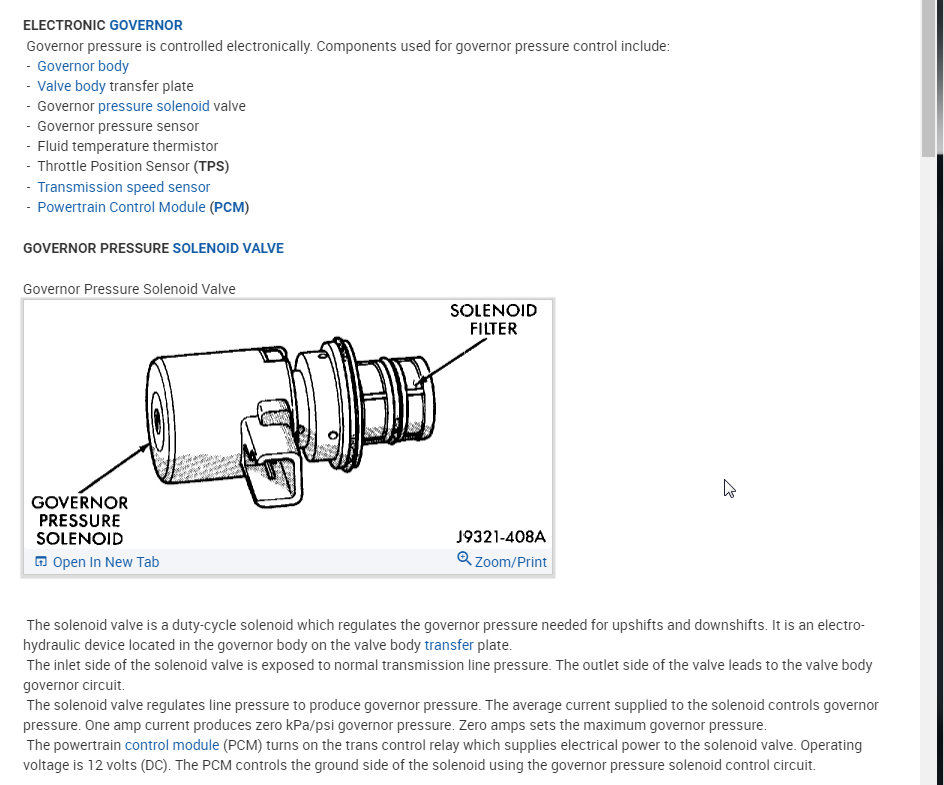 ELECTRONIC GOVERNOR
Governor pressure is controlled electronically. Components used for governor pressure control include:
- Governor body
- Valve body transfer plate
- Governor pressure solenoid valve
- Governor pressure sensor
- Fluid temperature thermistor
- Throttle Position Sensor (TPS)
- Transmission speed sensor
- Powertrain Control Module (PCM)

GOVERNOR PRESSURE SOLENOID VALVE

Governor Pressure Solenoid Valve

SOLENOID FILTER

GOVERNOR PRESSURE SOLENOID

J9321-408A

Open In New Tab

Zoom/Print

The solenoid valve is a duty-cycle solenoid which regulates the governor pressure needed for upshifts and downshifts. It is an electro-hydraulic device located in the governor body on the valve body transfer plate.
The inlet side of the solenoid valve is exposed to normal transmission line pressure. The outlet side of the valve leads to the valve body governor circuit.
The solenoid valve regulates line pressure to produce governor pressure. The average current supplied to the solenoid controls governor pressure. One amp current produces zero kPa/psi governor pressure. Zero amps sets the maximum governor pressure.
The powertrain control module (PCM) turns on the trans control relay which supplies electrical power to the solenoid valve. Operating voltage is 12 volts (DC). The PCM controls the ground side of the solenoid using the governor pressure solenoid control circuit.