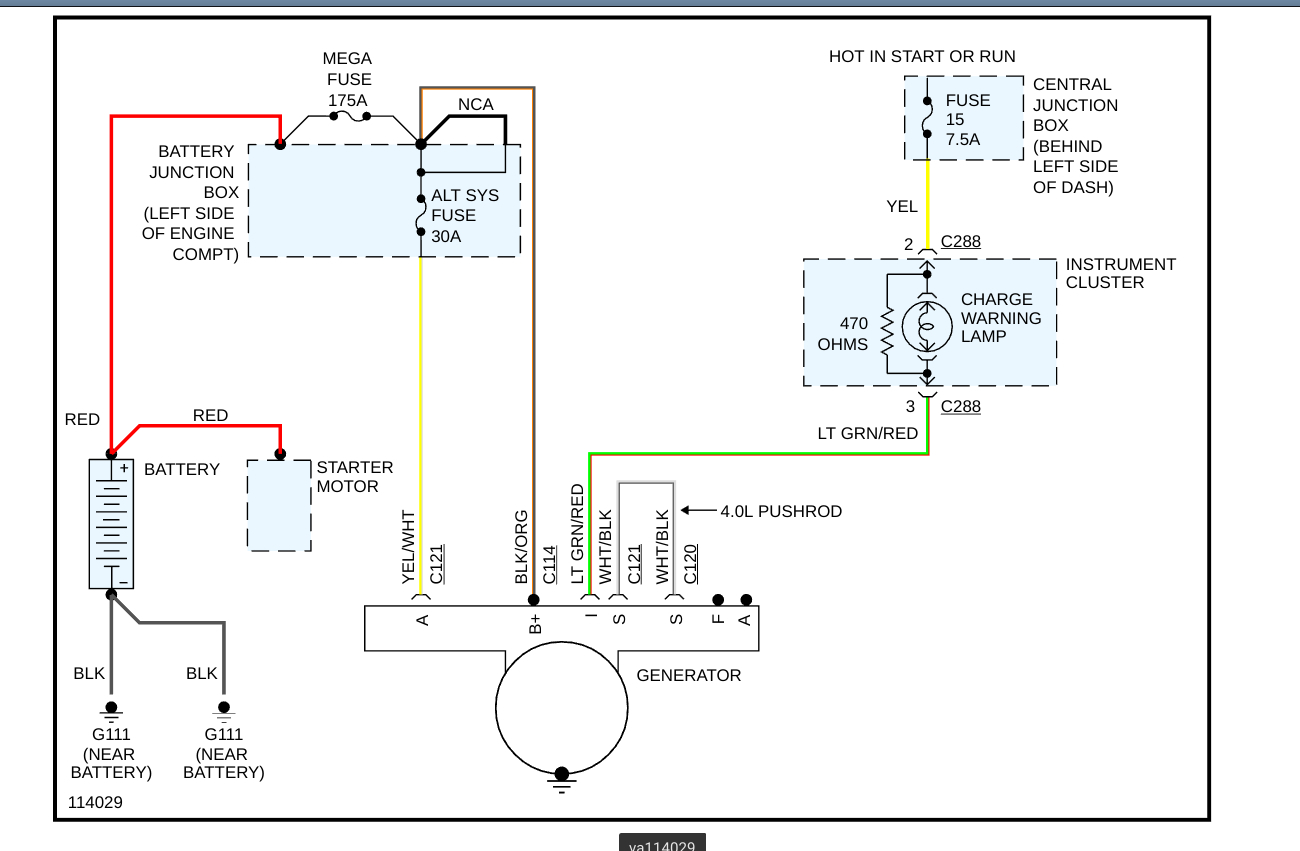 MEGA FUSE 175A

NCA

BATTERY JUNCTION BOX (LEFT SIDE OF ENGINE COMPT)

ALT SYS FUSE 30A

HOT IN START OR RUN

FUSE 15 7.5A

CENTRAL JUNCTION BOX (BEHIND LEFT SIDE OF DASH)

YEL

2 C288

INSTRUMENT CLUSTER

470 OHMS

CHARGE WARNING LAMP

3 C288

LT GRN/RED

RED

RED

BATTERY

STARTER MOTOR

4.0L PUSHROD

YEL/WHT C121

BLK/ORG C114

LT GRN/RED

WHT/BLK C121

WHT/BLK C120

A

B+

I

S

S

F

A

GENERATOR

BLK

BLK

G111 (NEAR BATTERY)

G111 (NEAR BATTERY)

114029

va114029