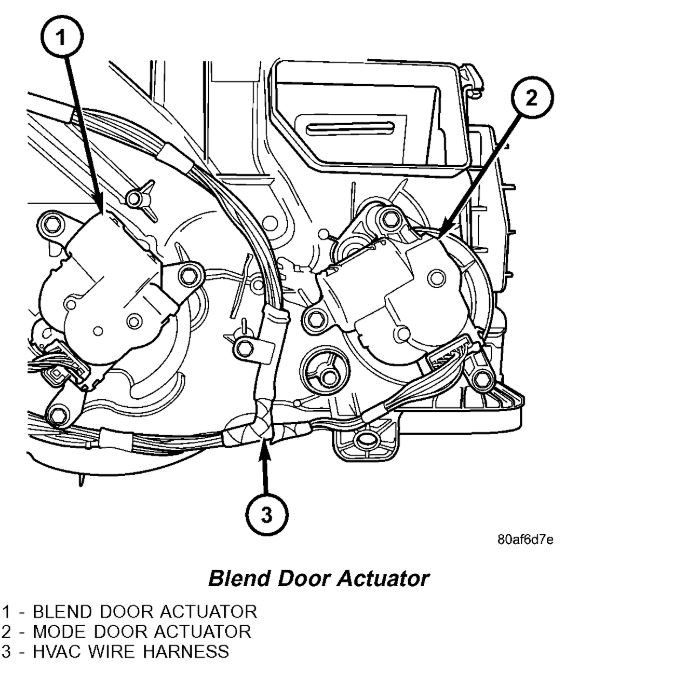 1
2
3
80af6d7e

Blend Door Actuator

1 - BLEND DOOR ACTUATOR
2 - MODE DOOR ACTUATOR
3 - HVAC WIRE HARNESS