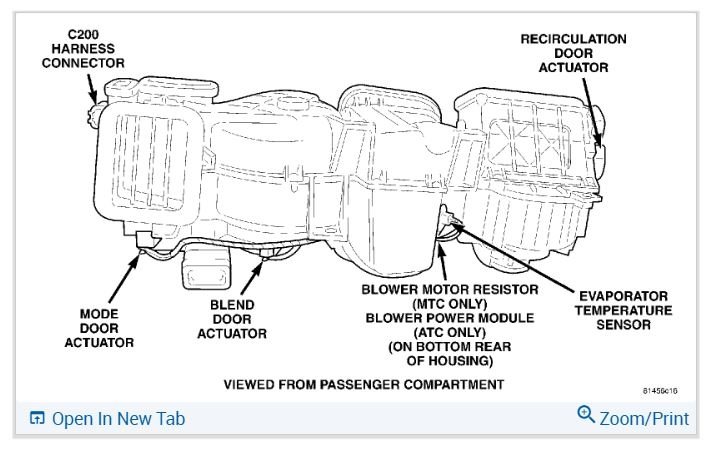 C200
HARNESS
CONNECTOR

RECIRCULATION
DOOR
ACTUATOR

MODE
DOOR
ACTUATOR

BLEND
DOOR
ACTUATOR

BLOWER MOTOR RESISTOR
(MTC ONLY)
BLOWER POWER MODULE
(ATC ONLY)
(ON BOTTOM REAR
OF HOUSING)

EVAPORATOR
TEMPERATURE
SENSOR

VIEWED FROM PASSENGER COMPARTMENT

81456c16

Open In New Tab

Zoom/Print