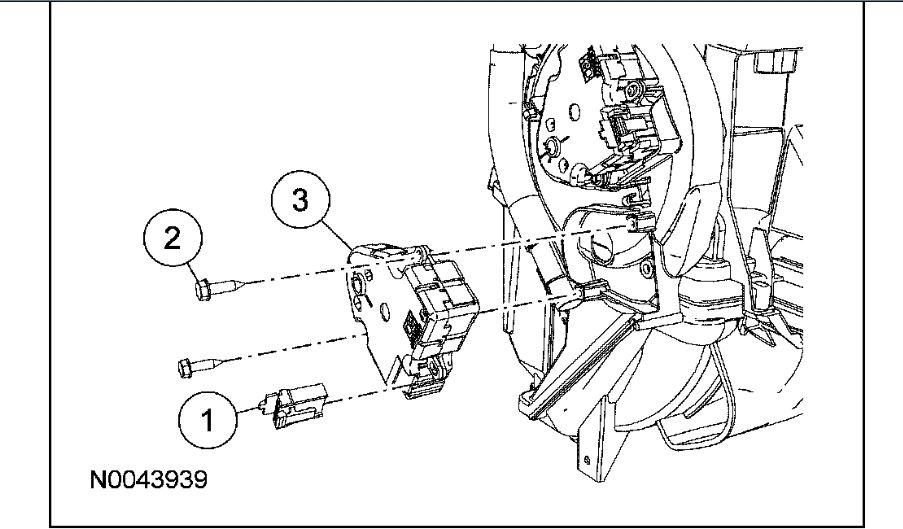 3
2
1
N0043939