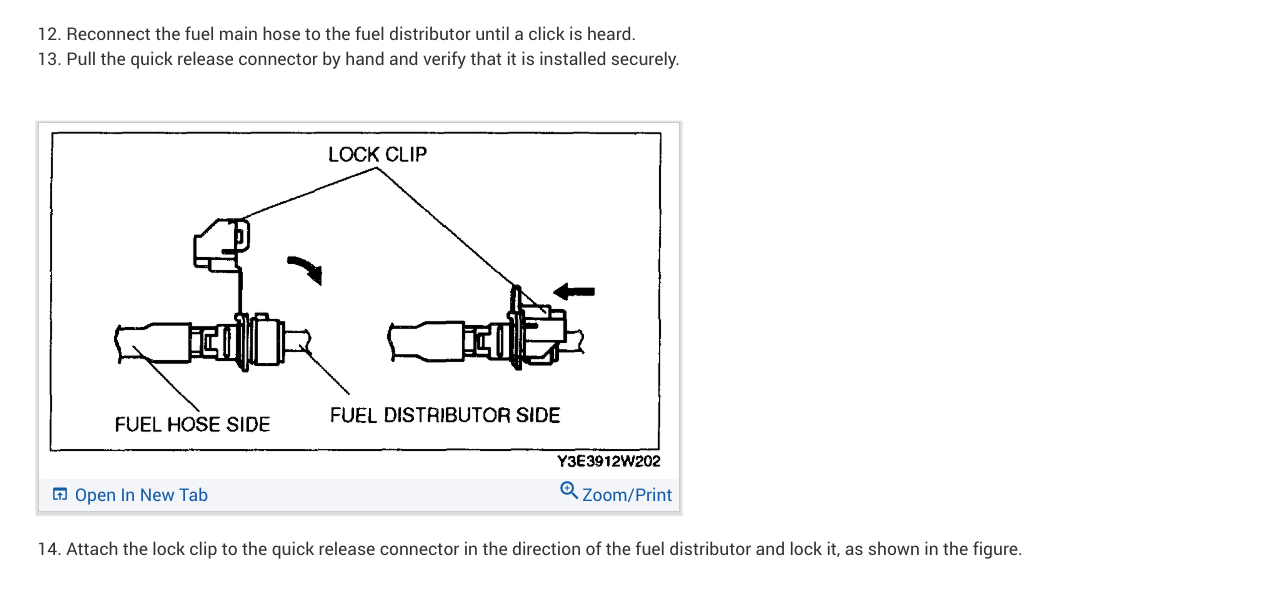 12. Reconnect the fuel main hose to the fuel distributor until a click is heard.
13. Pull the quick release connector by hand and verify that it is installed securely.

LOCK CLIP

FUEL HOSE SIDE

FUEL DISTRIBUTOR SIDE

Y3E3912W202

Open In New Tab

Zoom/Print

14. Attach the lock clip to the quick release connector in the direction of the fuel distributor and lock it, as shown in the figure.