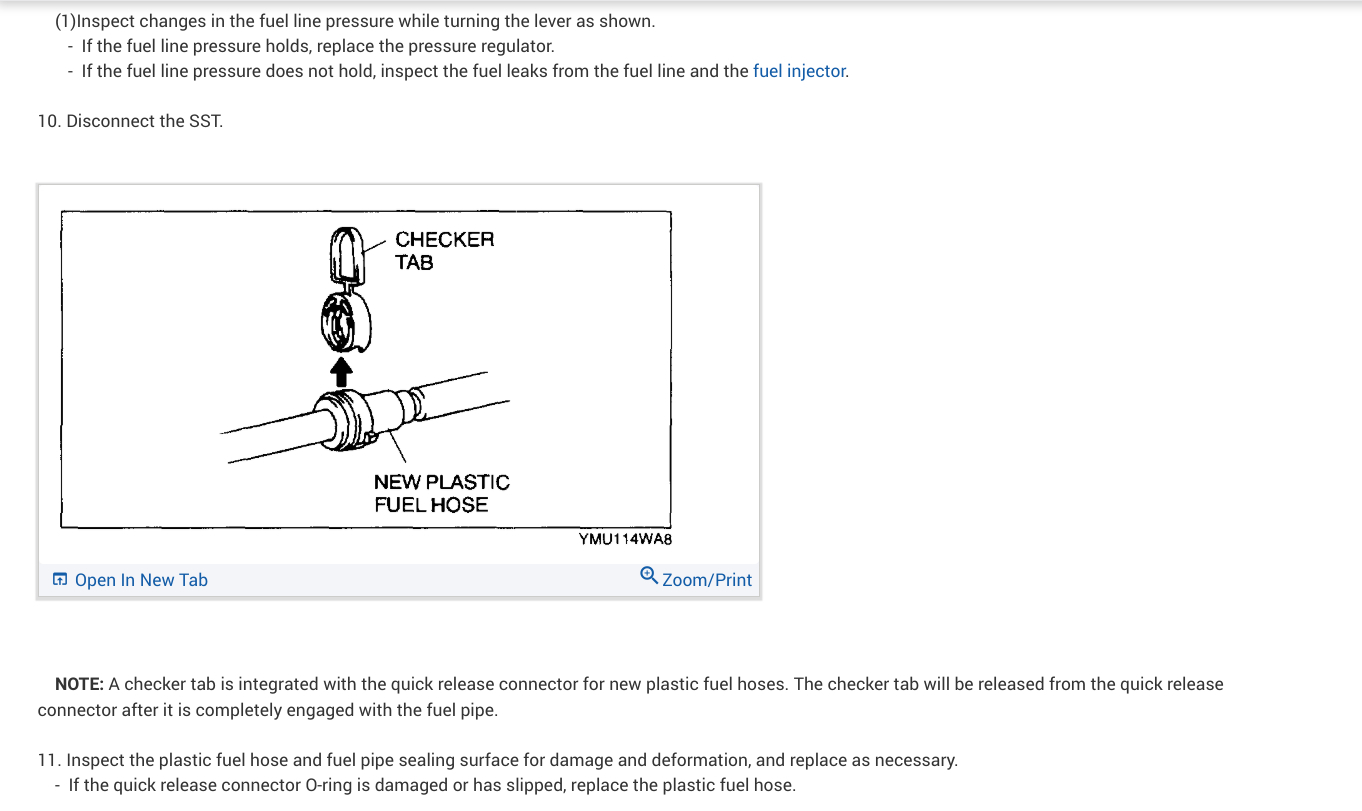 (1)Inspect changes in the fuel line pressure while turning the lever as shown.
- If the fuel line pressure holds, replace the pressure regulator.
- If the fuel line pressure does not hold, inspect the fuel leaks from the fuel line and the fuel injector.

10. Disconnect the SST.

CHECKER TAB

NEW PLASTIC FUEL HOSE

YMU114WA8

Open In New Tab

Zoom/Print

NOTE: A checker tab is integrated with the quick release connector for new plastic fuel hoses. The checker tab will be released from the quick release connector after it is completely engaged with the fuel pipe.

11. Inspect the plastic fuel hose and fuel pipe sealing surface for damage and deformation, and replace as necessary.
- If the quick release connector O-ring is damaged or has slipped, replace the plastic fuel hose.