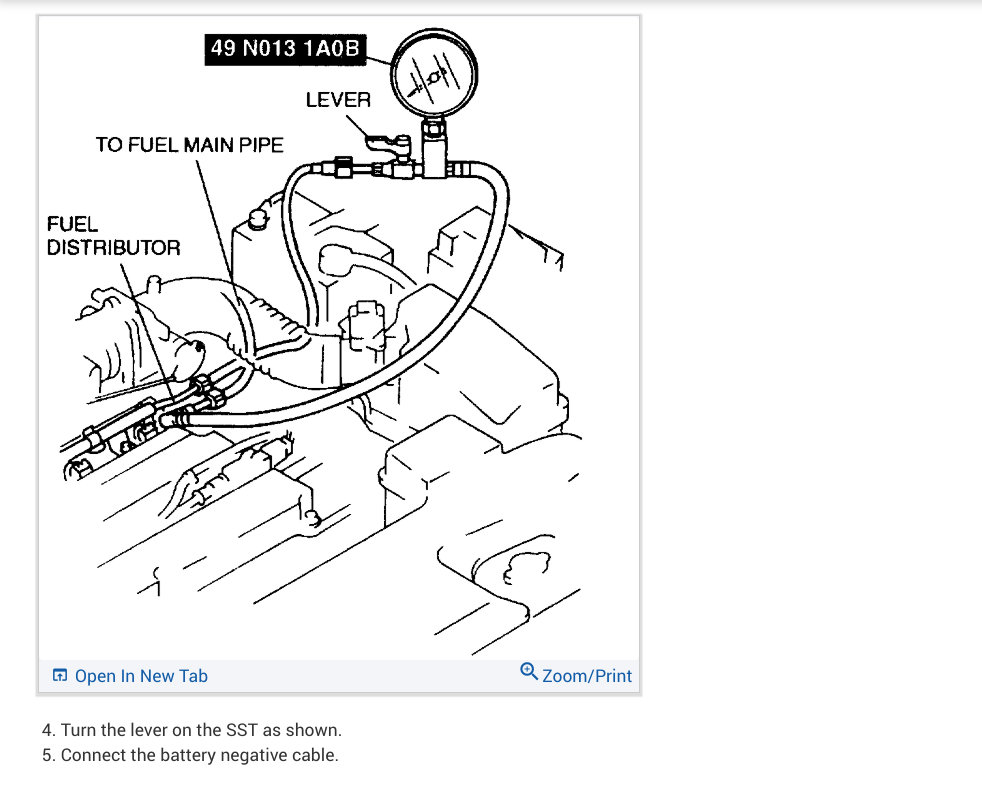 49 N013 1A0B

LEVER

TO FUEL MAIN PIPE

FUEL DISTRIBUTOR

Open In New Tab

Zoom/Print

4. Turn the lever on the SST as shown.
5. Connect the battery negative cable.