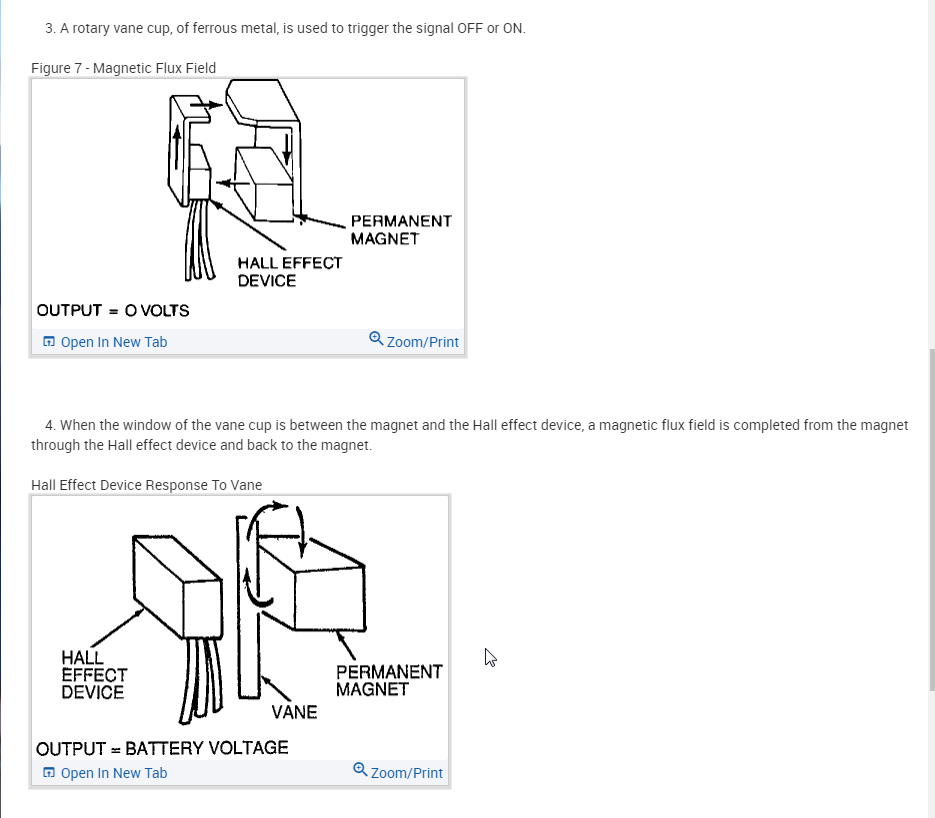 3. A rotary vane cup, of ferrous metal, is used to trigger the signal OFF or ON.

Figure 7 - Magnetic Flux Field

PERMANENT MAGNET

HALL EFFECT DEVICE

OUTPUT = O VOLTS

Open In New Tab

Zoom/Print

4. When the window of the vane cup is between the magnet and the Hall effect device, a magnetic flux field is completed from the magnet through the Hall effect device and back to the magnet.

Hall Effect Device Response To Vane

HALL EFFECT DEVICE

PERMANENT MAGNET

VANE

OUTPUT = BATTERY VOLTAGE

Open In New Tab

Zoom/Print