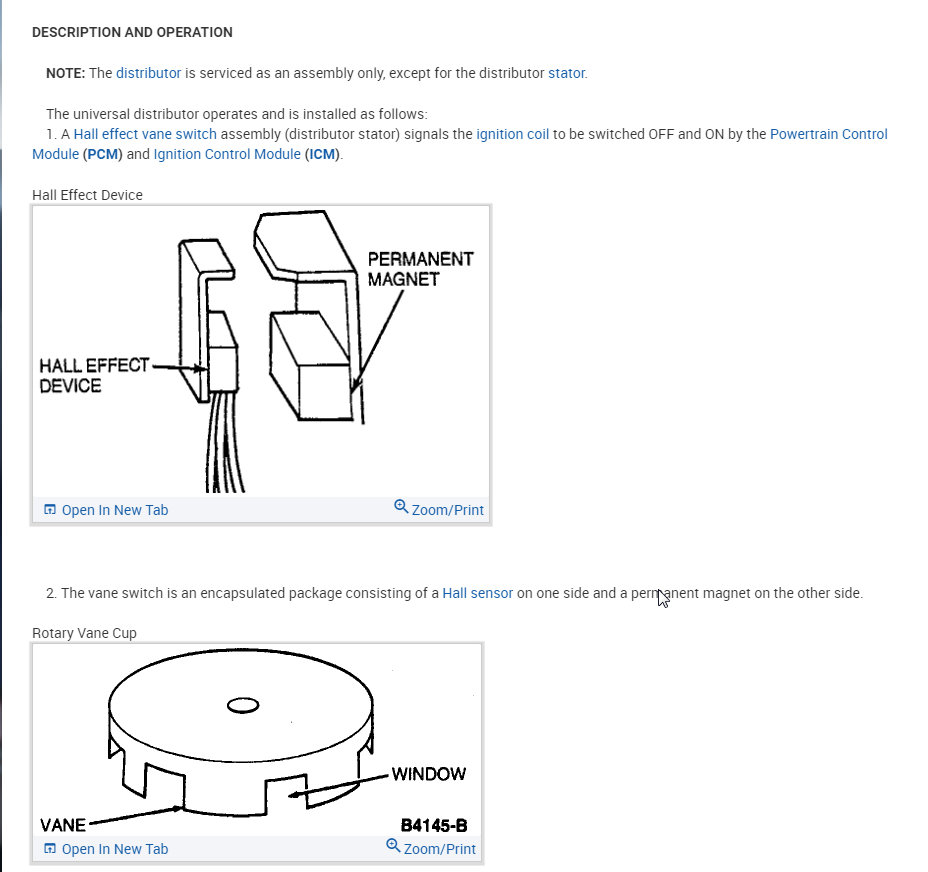 DESCRIPTION AND OPERATION

NOTE: The distributor is serviced as an assembly only, except for the distributor stator.

The universal distributor operates and is installed as follows:
1. A Hall effect vane switch assembly (distributor stator) signals the ignition coil to be switched OFF and ON by the Powertrain Control Module (PCM) and Ignition Control Module (ICM).

Hall Effect Device

PERMANENT MAGNET

HALL EFFECT DEVICE

Open In New Tab

Zoom/Print

2. The vane switch is an encapsulated package consisting of a Hall sensor on one side and a permanent magnet on the other side.

Rotary Vane Cup

WINDOW

VANE

B4145-B

Open In New Tab

Zoom/Print