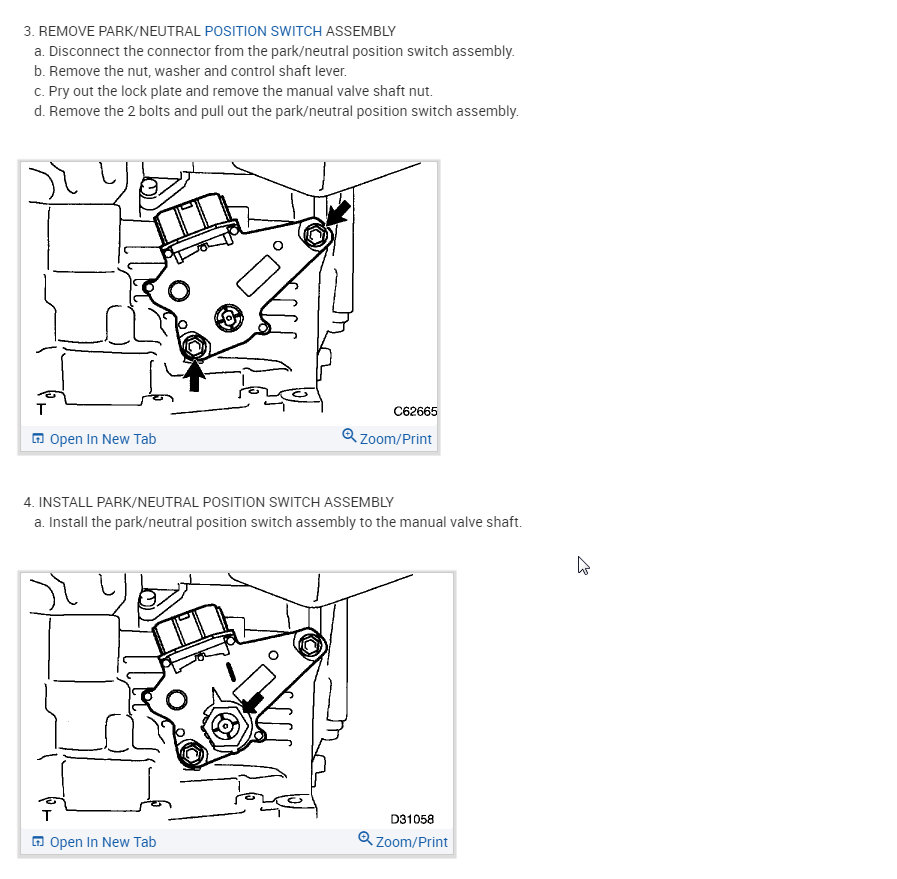 3. REMOVE PARK/NEUTRAL POSITION SWITCH ASSEMBLY
a. Disconnect the connector from the park/neutral position switch assembly.
b. Remove the nut, washer and control shaft lever.
c. Pry out the lock plate and remove the manual valve shaft nut.
d. Remove the 2 bolts and pull out the park/neutral position switch assembly.

T
C62665
Open In New Tab
Zoom/Print

4. INSTALL PARK/NEUTRAL POSITION SWITCH ASSEMBLY
a. Install the park/neutral position switch assembly to the manual valve shaft.

T
D31058
Open In New Tab
Zoom/Print