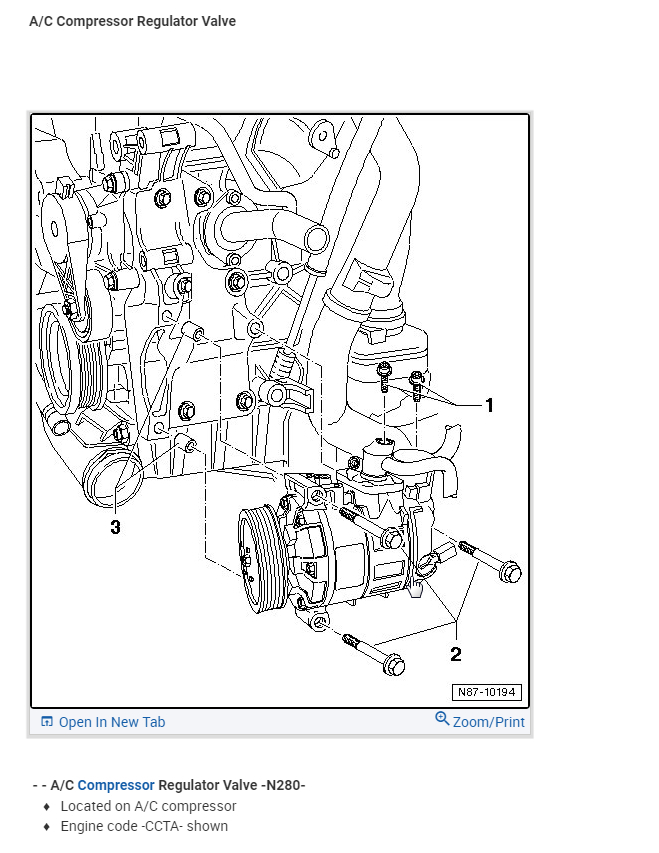 A/C Compressor Regulator Valve

1
3
2
N87-10194

Open In New Tab
Zoom/Print

- - A/C Compressor Regulator Valve -N280-
♦ Located on A/C compressor
♦ Engine code -CCTA- shown