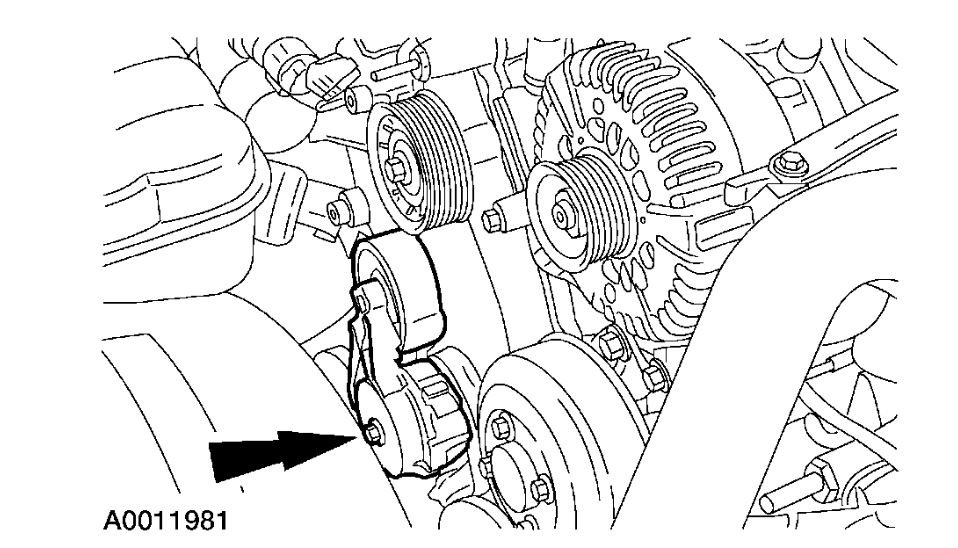 A0011981