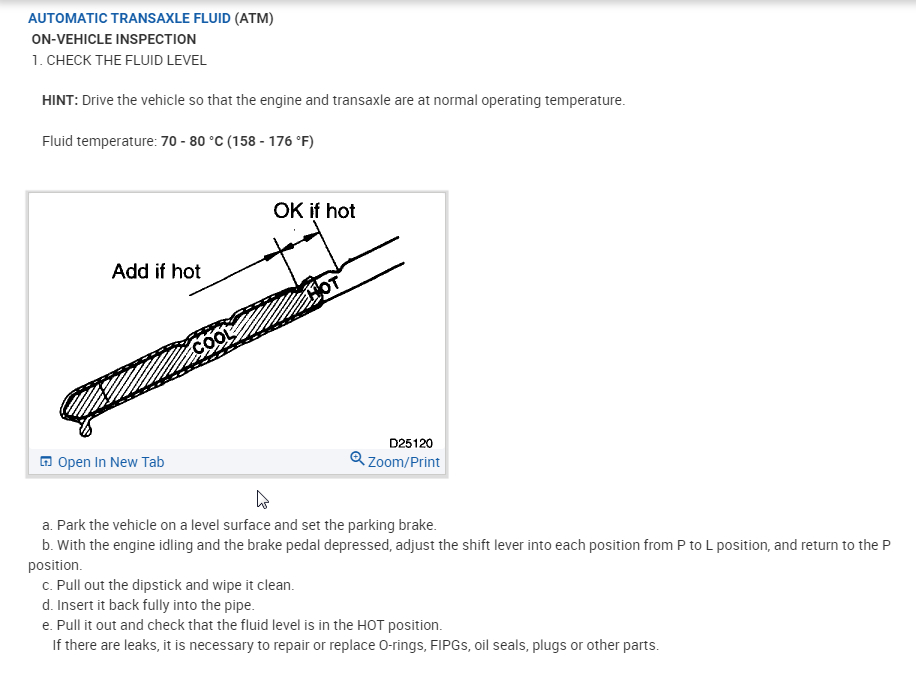 AUTOMATIC TRANSAXLE FLUID (ATM)
ON-VEHICLE INSPECTION
1. CHECK THE FLUID LEVEL

HINT: Drive the vehicle so that the engine and transaxle are at normal operating temperature.

Fluid temperature: 70 - 80 °C (158 - 176 °F)

OK if hot
Add if hot
HOT
COOL
D25120
Open In New Tab
Zoom/Print

a. Park the vehicle on a level surface and set the parking brake.
b. With the engine idling and the brake pedal depressed, adjust the shift lever into each position from P to L position, and return to the P position.
c. Pull out the dipstick and wipe it clean.
d. Insert it back fully into the pipe.
e. Pull it out and check that the fluid level is in the HOT position.
If there are leaks, it is necessary to repair or replace O-rings, FIPGs, oil seals, plugs or other parts.