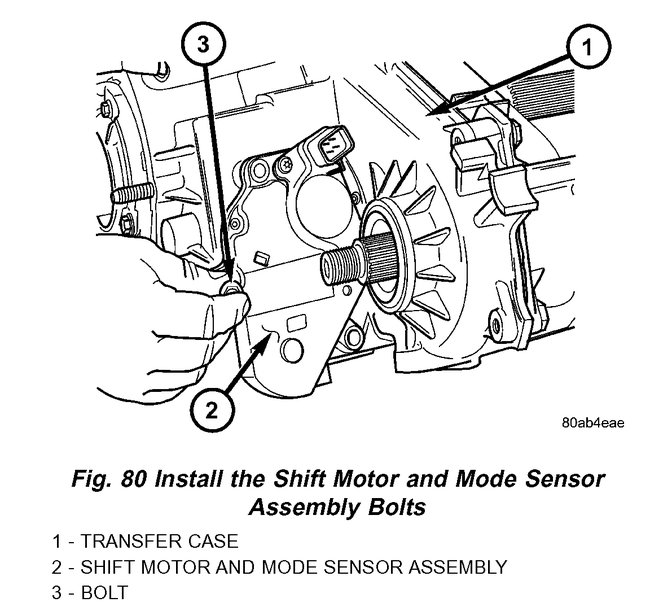 3

1

2

80ab4eae

Fig. 80 Install the Shift Motor and Mode Sensor Assembly Bolts

1 - TRANSFER CASE
2 - SHIFT MOTOR AND MODE SENSOR ASSEMBLY
3 - BOLT