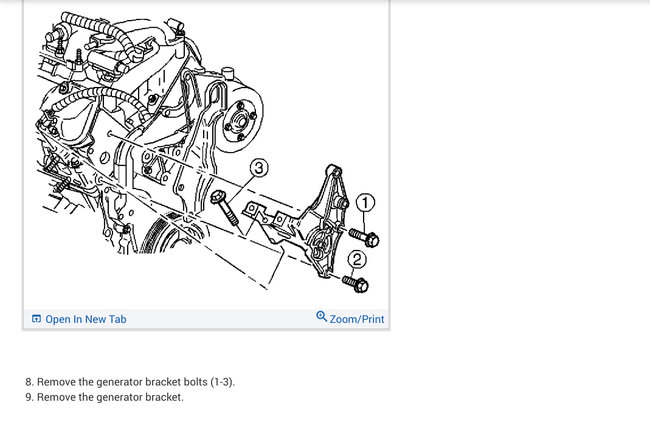 3
1
2
Open In New Tab
Zoom/Print

8. Remove the generator bracket bolts (1-3).
9. Remove the generator bracket.