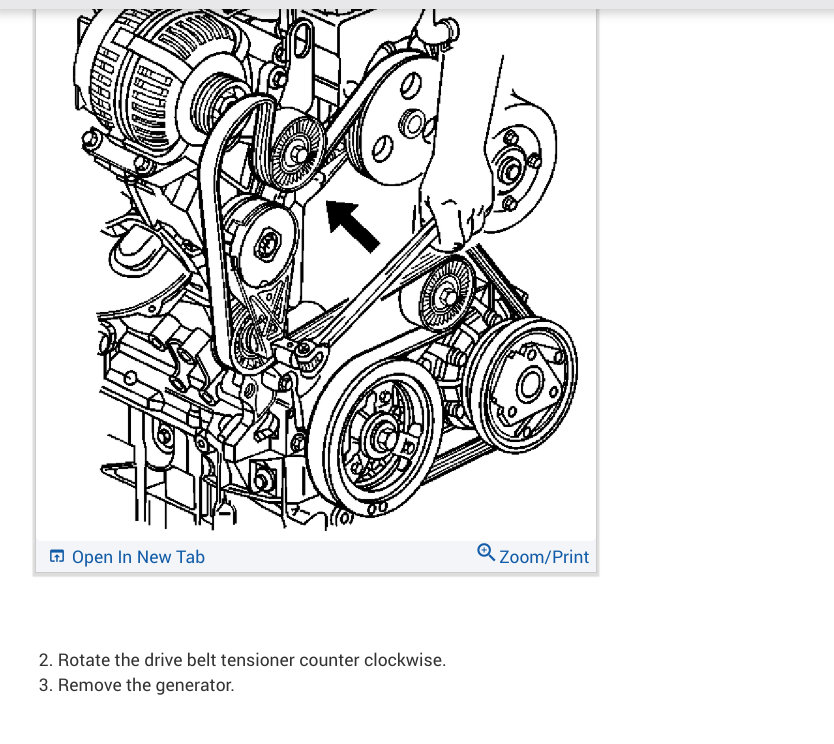 Open In New Tab
Zoom/Print

2. Rotate the drive belt tensioner counter clockwise.
3. Remove the generator.