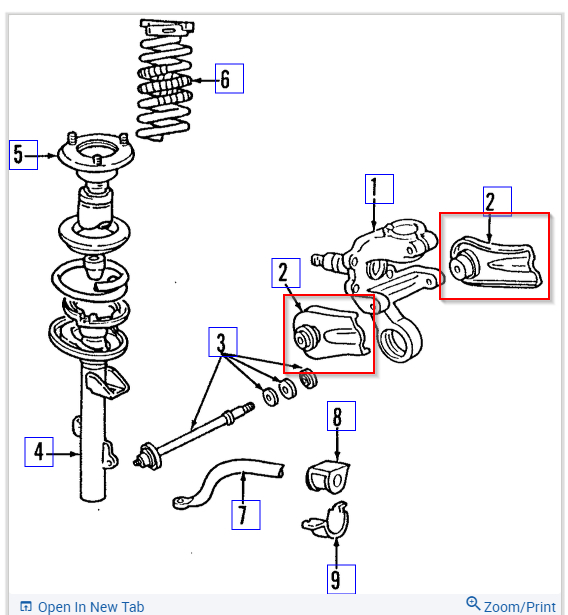 6
5
1
2
2
3
8
4
7
9
Open In New Tab
Zoom/Print