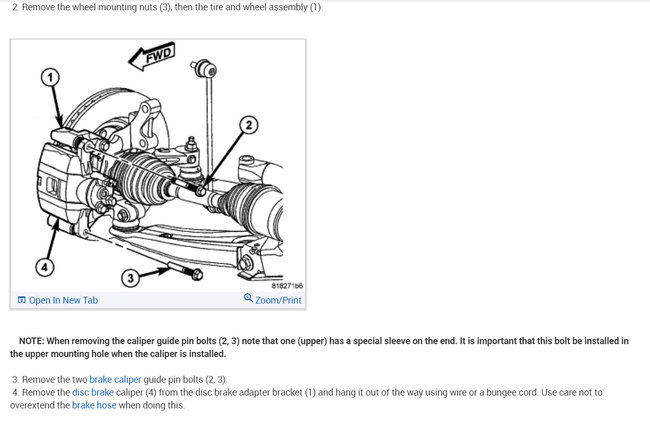 2. Remove the wheel mounting nuts (3), then the tire and wheel assembly (1).

FWD

1

2

3

4

818271b6

Open In New Tab

Zoom/Print

NOTE: When removing the caliper guide pin bolts (2, 3) note that one (upper) has a special sleeve on the end. It is important that this bolt be installed in the upper mounting hole when the caliper is installed.

3. Remove the two brake caliper guide pin bolts (2, 3).
4. Remove the disc brake caliper (4) from the disc brake adapter bracket (1) and hang it out of the way using wire or a bungee cord. Use care not to overextend the brake hose when doing this.