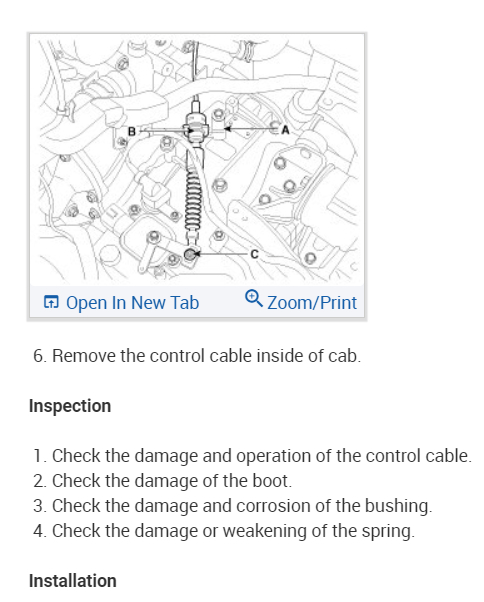 B

A

C

Open In New Tab

Zoom/Print

6. Remove the control cable inside of cab.

Inspection

1. Check the damage and operation of the control cable.
2. Check the damage of the boot.
3. Check the damage and corrosion of the bushing.
4. Check the damage or weakening of the spring.

Installation