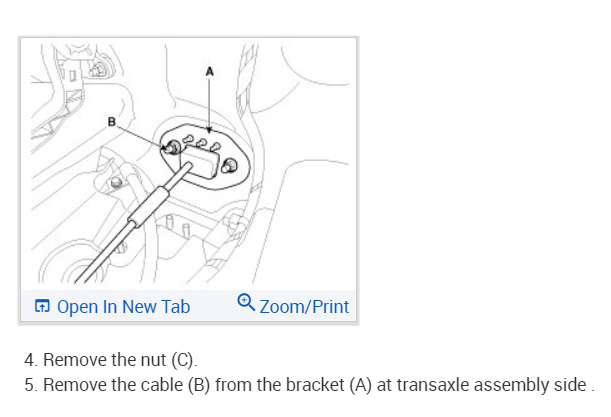 A

B

Open In New Tab

Zoom/Print

4. Remove the nut (C).

5. Remove the cable (B) from the bracket (A) at transaxle assembly side .