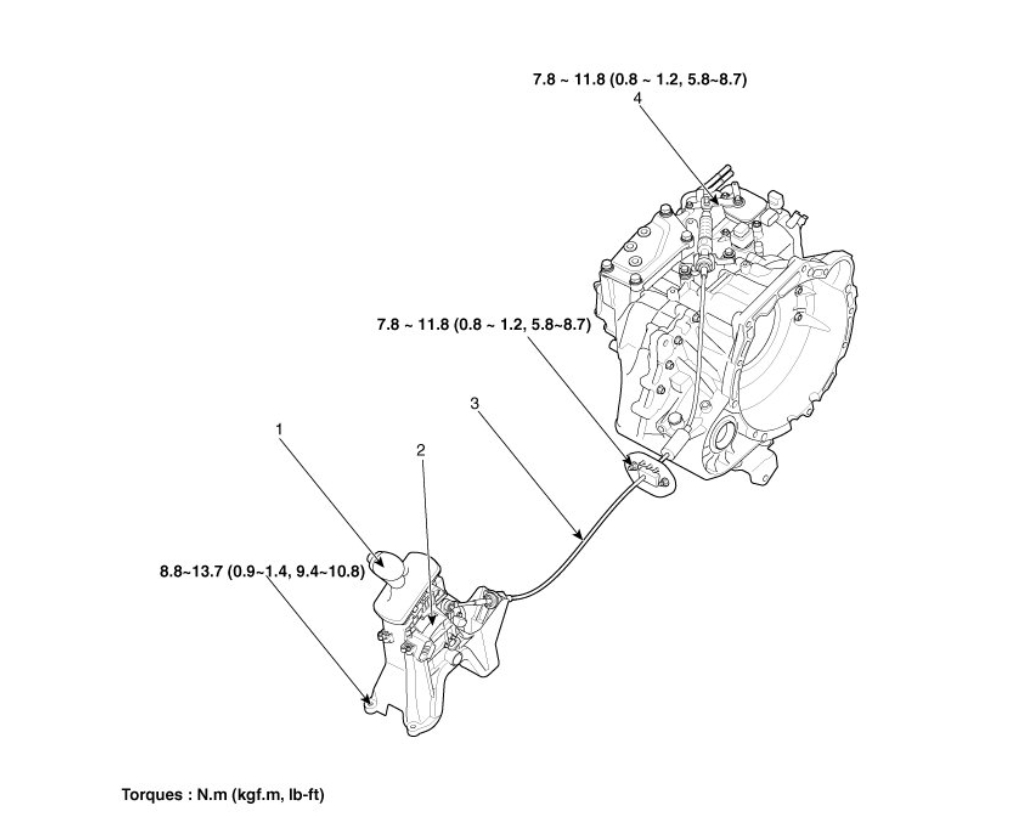 7.8 ~ 11.8 (0.8 ~ 1.2, 5.8~8.7)

4

7.8 ~ 11.8 (0.8 ~ 1.2, 5.8~8.7)

3

1

2

8.8~13.7 (0.9~1.4, 9.4~10.8)

Torques : N.m (kgf.m, lb-ft)