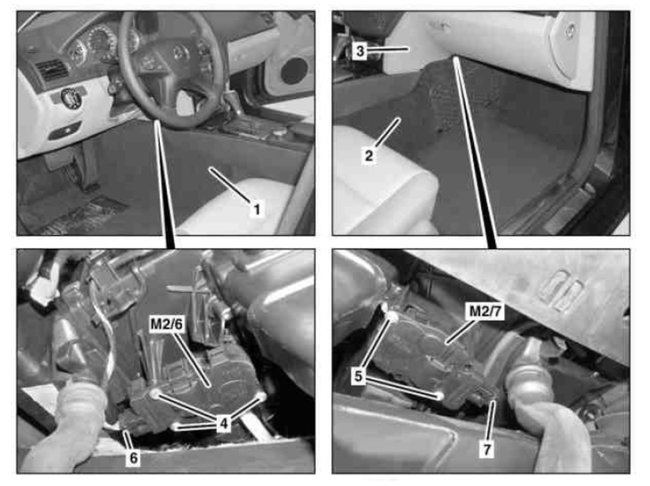 1

3

2

M2/6

4

6

M2/7

5

7