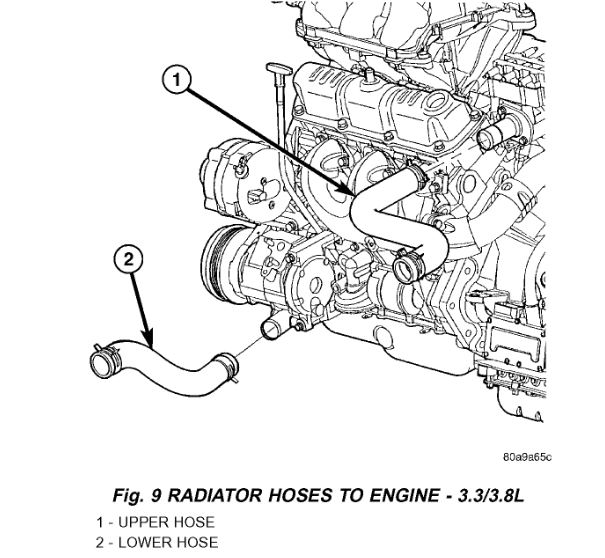 1

2

80a9a65c

Fig. 9 RADIATOR HOSES TO ENGINE - 3.3/3.8L

1 - UPPER HOSE
2 - LOWER HOSE