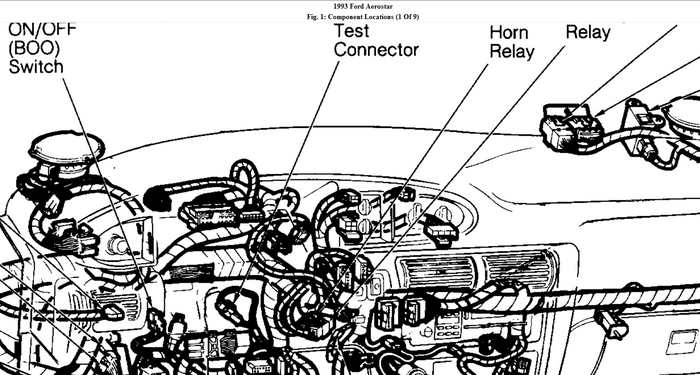 1993 Ford Aerostar
Fig. 1: Component Locations (1 Of 9)

ON/OFF (BOO) Switch

Test Connector

Horn Relay

Relay