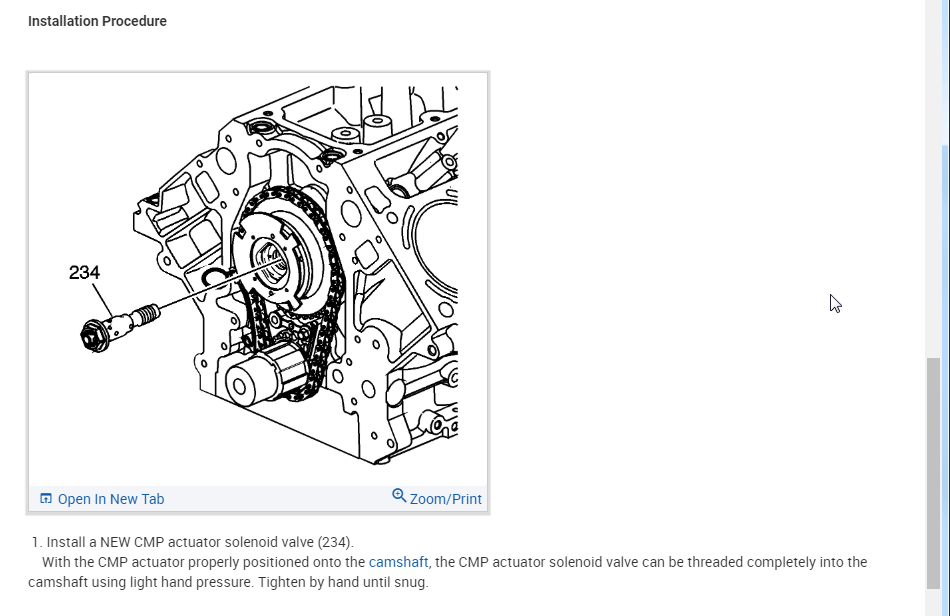 Installation Procedure

234

Open In New Tab

Zoom/Print

1. Install a NEW CMP actuator solenoid valve (234).

With the CMP actuator properly positioned onto the camshaft, the CMP actuator solenoid valve can be threaded completely into the camshaft using light hand pressure. Tighten by hand until snug.