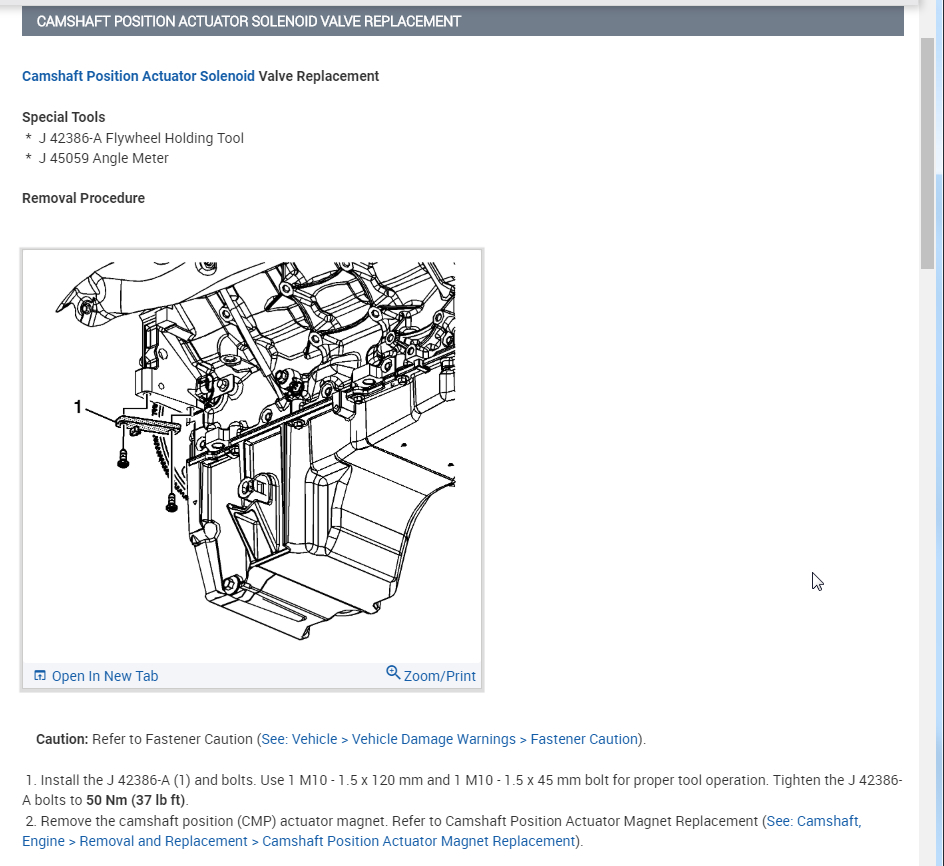 CAMSHAFT POSITION ACTUATOR SOLENOID VALVE REPLACEMENT

Camshaft Position Actuator Solenoid Valve Replacement

Special Tools
* J 42386-A Flywheel Holding Tool
* J 45059 Angle Meter

Removal Procedure

1

Open In New Tab
Zoom/Print

Caution: Refer to Fastener Caution (See: Vehicle > Vehicle Damage Warnings > Fastener Caution).

1. Install the J 42386-A (1) and bolts. Use 1 M10 - 1.5 x 120 mm and 1 M10 - 1.5 x 45 mm bolt for proper tool operation. Tighten the J 42386-A bolts to 50 Nm (37 lb ft).
2. Remove the camshaft position (CMP) actuator magnet. Refer to Camshaft Position Actuator Magnet Replacement (See: Camshaft, Engine > Removal and Replacement > Camshaft Position Actuator Magnet Replacement).