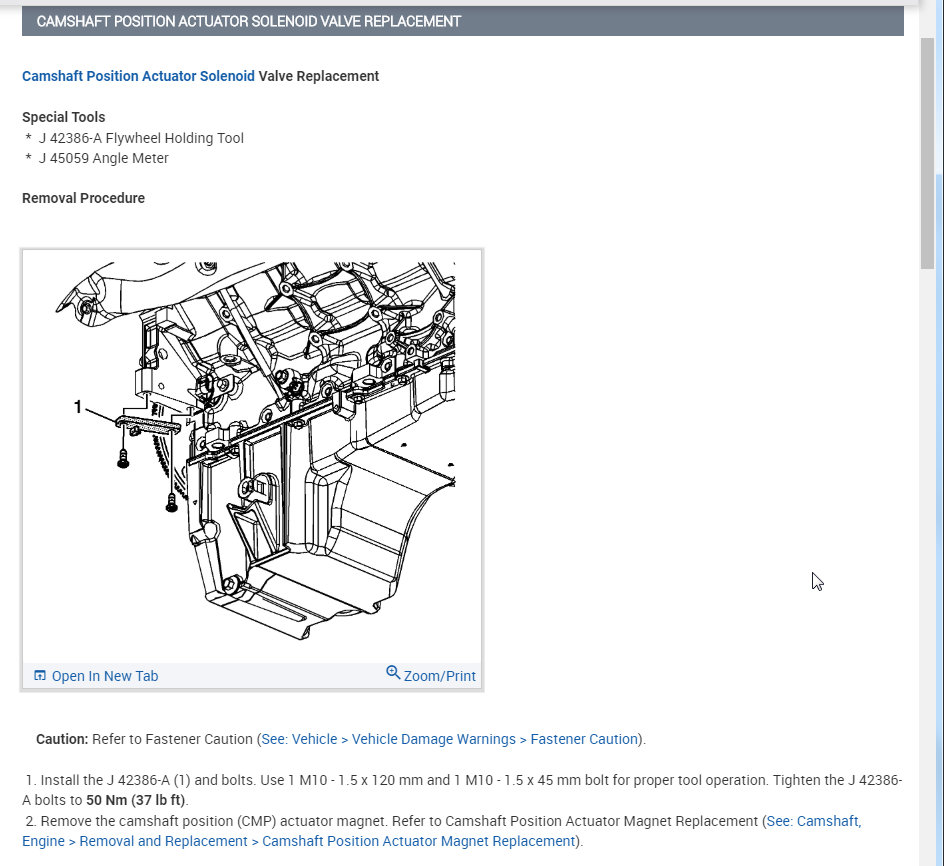 CAMSHAFT POSITION ACTUATOR SOLENOID VALVE REPLACEMENT

Camshaft Position Actuator Solenoid Valve Replacement

Special Tools
* J 42386-A Flywheel Holding Tool
* J 45059 Angle Meter

Removal Procedure

1

Open In New Tab
Zoom/Print

Caution: Refer to Fastener Caution (See: Vehicle > Vehicle Damage Warnings > Fastener Caution).

1. Install the J 42386-A (1) and bolts. Use 1 M10 - 1.5 x 120 mm and 1 M10 - 1.5 x 45 mm bolt for proper tool operation. Tighten the J 42386-A bolts to 50 Nm (37 lb ft).
2. Remove the camshaft position (CMP) actuator magnet. Refer to Camshaft Position Actuator Magnet Replacement (See: Camshaft, Engine > Removal and Replacement > Camshaft Position Actuator Magnet Replacement).