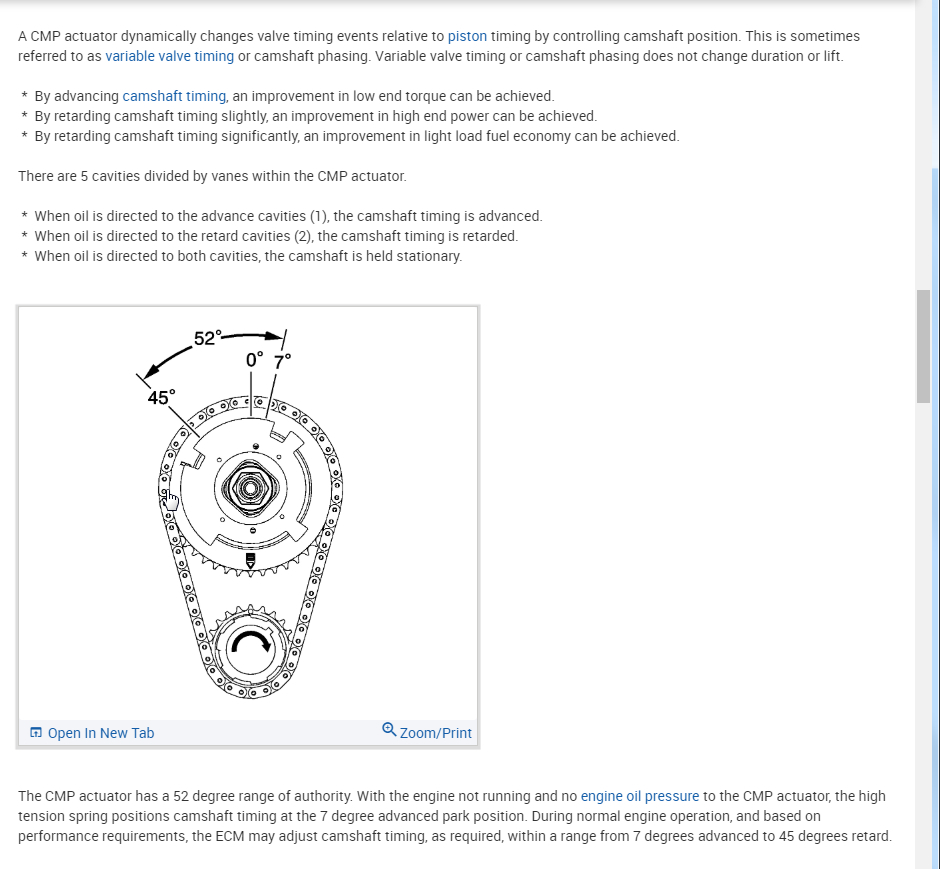 A CMP actuator dynamically changes valve timing events relative to piston timing by controlling camshaft position. This is sometimes referred to as variable valve timing or camshaft phasing. Variable valve timing or camshaft phasing does not change duration or lift.

* By advancing camshaft timing, an improvement in low end torque can be achieved.
* By retarding camshaft timing slightly, an improvement in high end power can be achieved.
* By retarding camshaft timing significantly, an improvement in light load fuel economy can be achieved.

There are 5 cavities divided by vanes within the CMP actuator.

* When oil is directed to the advance cavities (1), the camshaft timing is advanced.
* When oil is directed to the retard cavities (2), the camshaft timing is retarded.
* When oil is directed to both cavities, the camshaft is held stationary.

52°
0° 7°
45°

Open In New Tab
Zoom/Print

The CMP actuator has a 52 degree range of authority. With the engine not running and no engine oil pressure to the CMP actuator, the high tension spring positions camshaft timing at the 7 degree advanced park position. During normal engine operation, and based on performance requirements, the ECM may adjust camshaft timing, as required, within a range from 7 degrees advanced to 45 degrees retard.