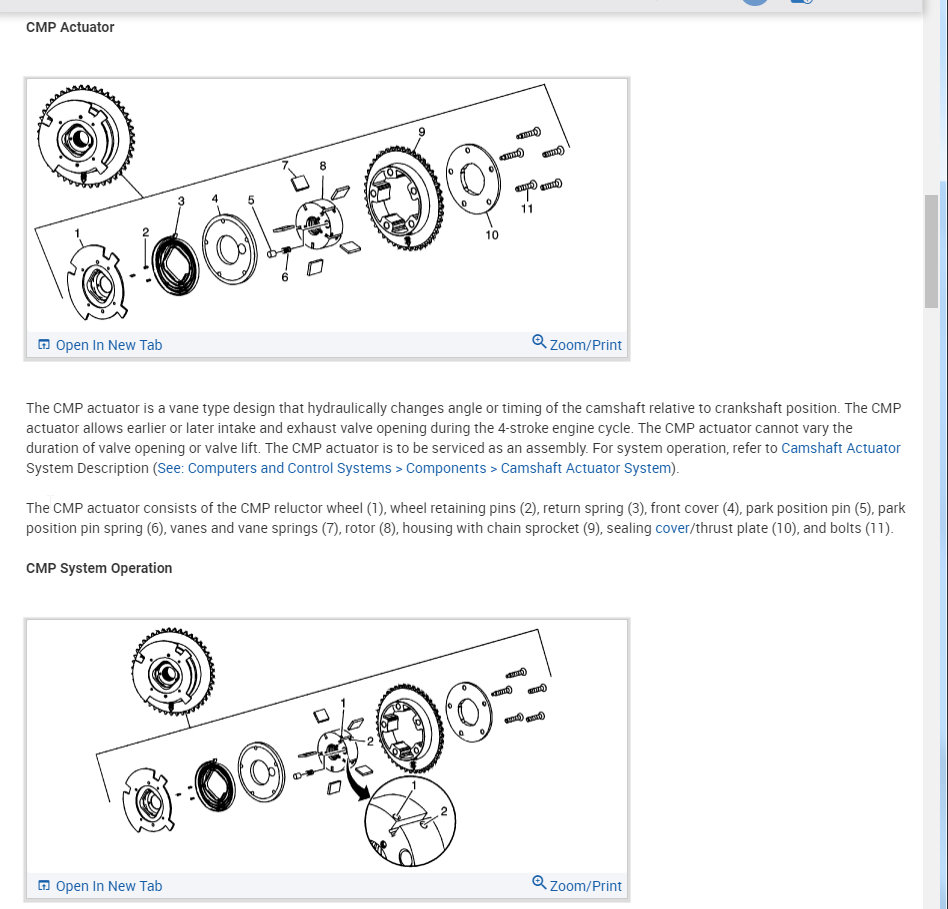 CMP Actuator

1
2
3
4
5
6
7
8
9
10
11

Open In New Tab
Zoom/Print

The CMP actuator is a vane type design that hydraulically changes angle or timing of the camshaft relative to crankshaft position. The CMP actuator allows earlier or later intake and exhaust valve opening during the 4-stroke engine cycle. The CMP actuator cannot vary the duration of valve opening or valve lift. The CMP actuator is to be serviced as an assembly. For system operation, refer to Camshaft Actuator System Description (See: Computers and Control Systems > Components > Camshaft Actuator System).

The CMP actuator consists of the CMP reluctor wheel (1), wheel retaining pins (2), return spring (3), front cover (4), park position pin (5), park position pin spring (6), vanes and vane springs (7), rotor (8), housing with chain sprocket (9), sealing cover/thrust plate (10), and bolts (11).

CMP System Operation

1
2
1
2

Open In New Tab
Zoom/Print