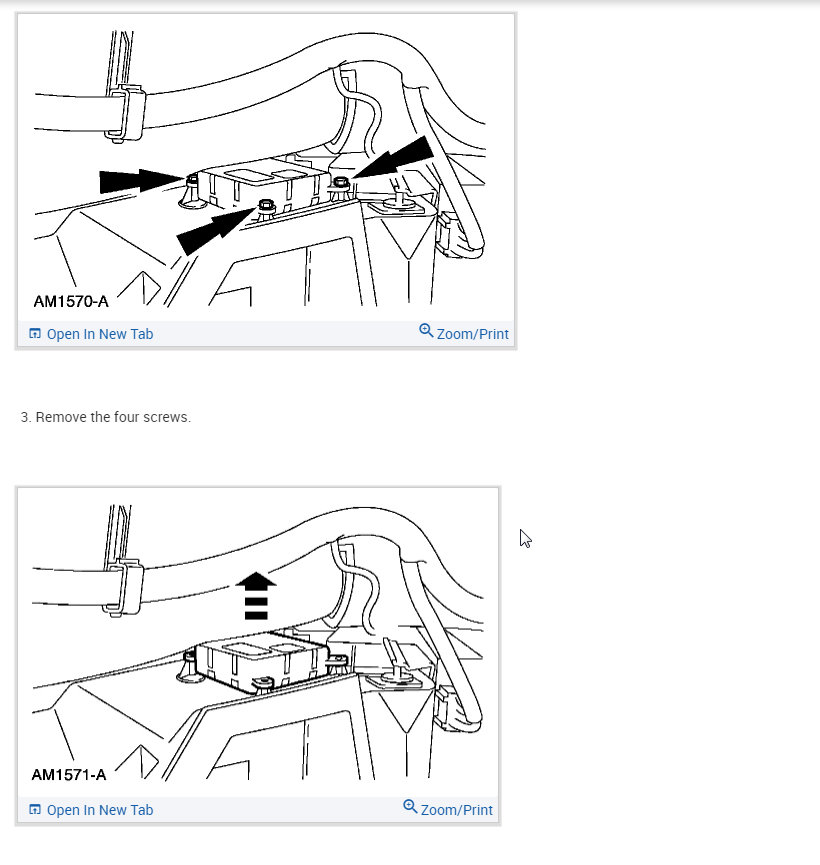 AM1570-A

Open In New Tab

Zoom/Print

3. Remove the four screws.

AM1571-A

Open In New Tab

Zoom/Print