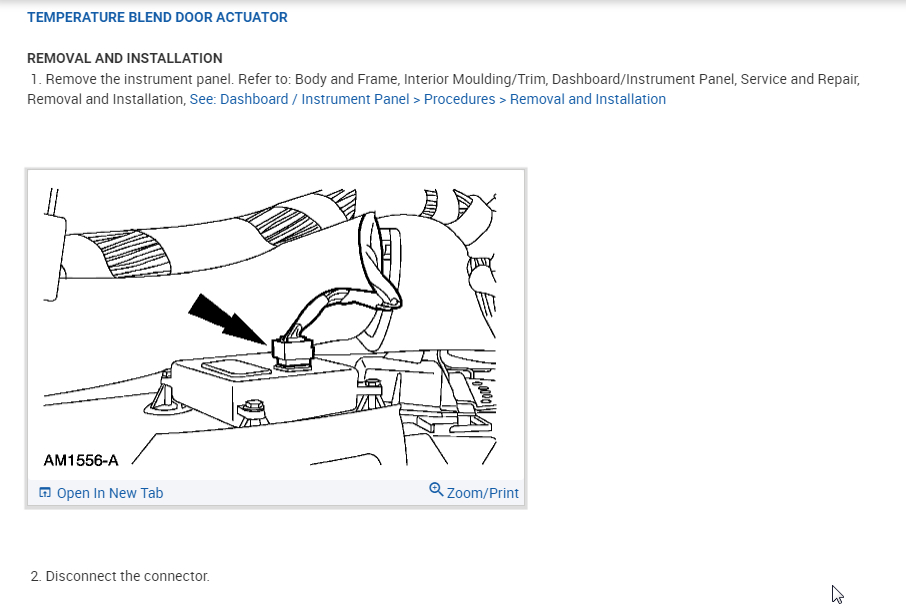 TEMPERATURE BLEND DOOR ACTUATOR

REMOVAL AND INSTALLATION

1. Remove the instrument panel. Refer to: Body and Frame, Interior Moulding/Trim, Dashboard/Instrument Panel, Service and Repair, Removal and Installation, See: Dashboard / Instrument Panel > Procedures > Removal and Installation

AM1556-A

Open In New Tab

Zoom/Print

2. Disconnect the connector.