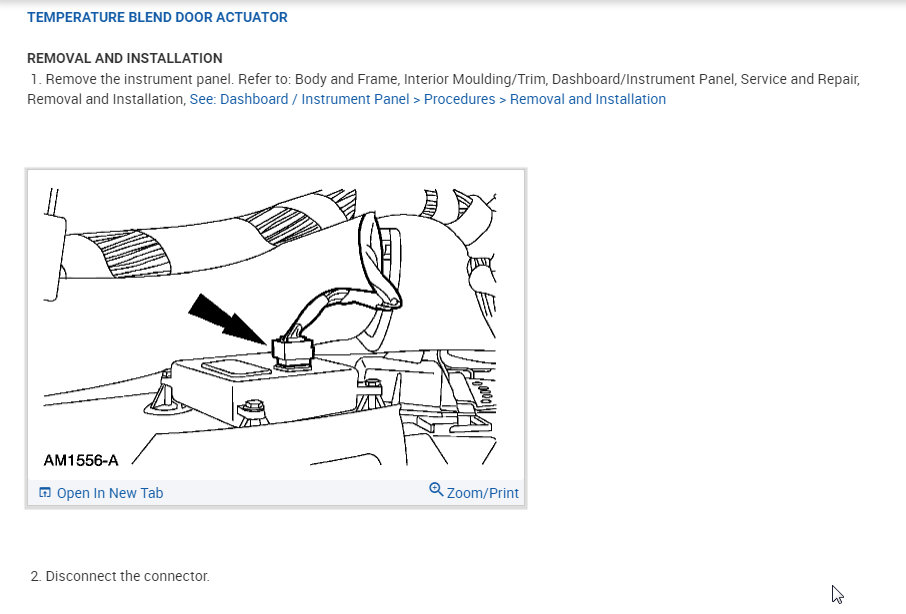 TEMPERATURE BLEND DOOR ACTUATOR

REMOVAL AND INSTALLATION

1. Remove the instrument panel. Refer to: Body and Frame, Interior Moulding/Trim, Dashboard/Instrument Panel, Service and Repair, Removal and Installation, See: Dashboard / Instrument Panel > Procedures > Removal and Installation

AM1556-A

Open In New Tab

Zoom/Print

2. Disconnect the connector.