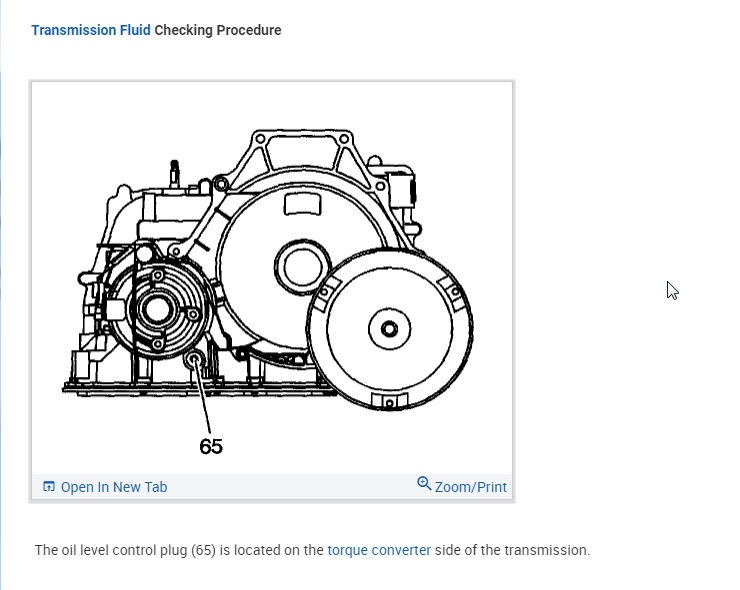 Transmission Fluid Checking Procedure

65

Open In New Tab

Zoom/Print

The oil level control plug (65) is located on the torque converter side of the transmission.